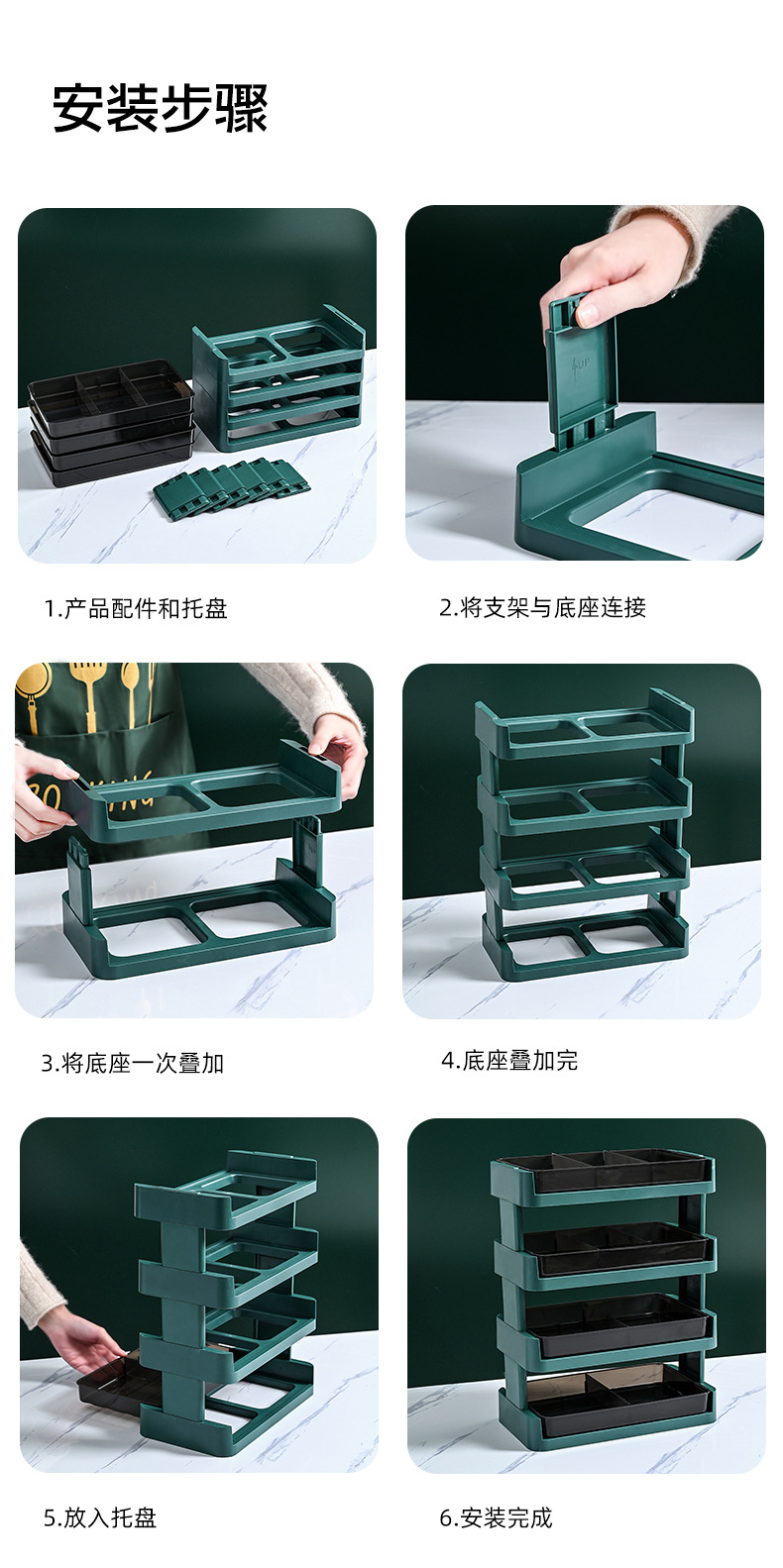 安装步骤

UP

1.产品配件和托盘

2.将支架与底座连接

3.将底座一次叠加

4.底座叠加完

5.放入托盘

6.安装完成