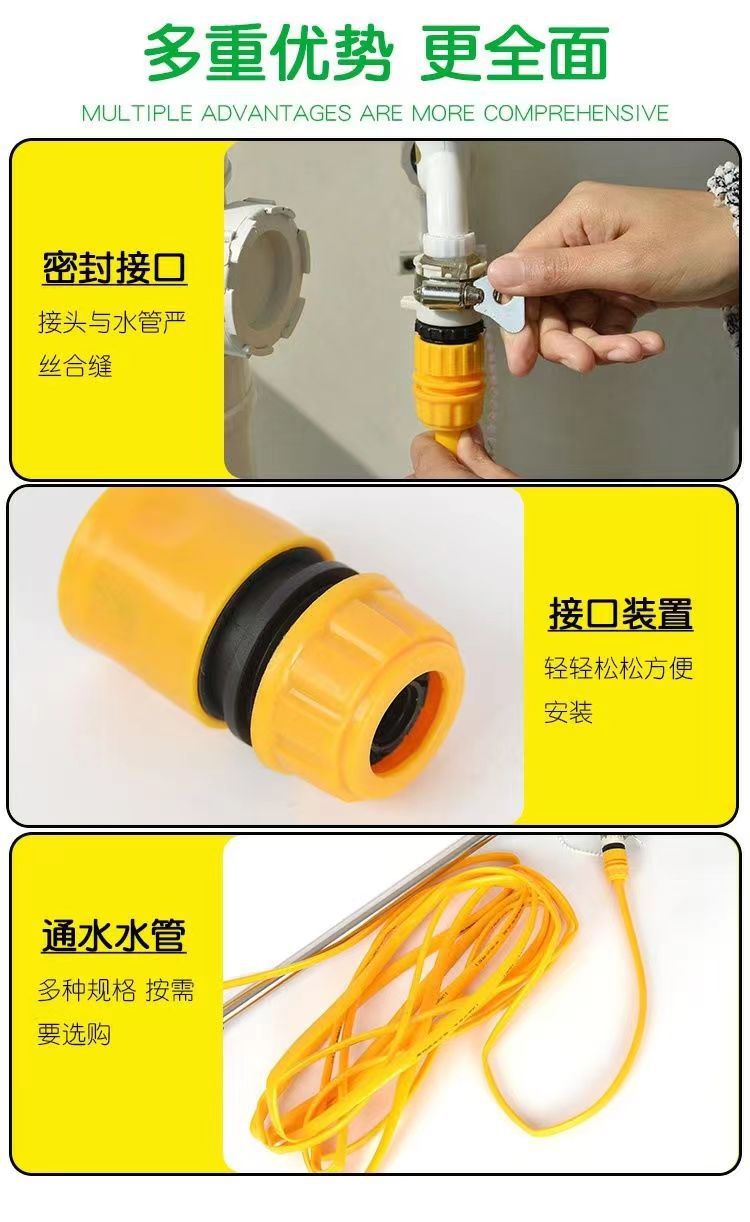 多重优势 更全面

MULTIPLE ADVANTAGES ARE MORE COMPREHENSIVE

密封接口

接头与水管严丝合缝

接口装置

轻轻松松方便安装

通水水管

多种规格 按需要选购