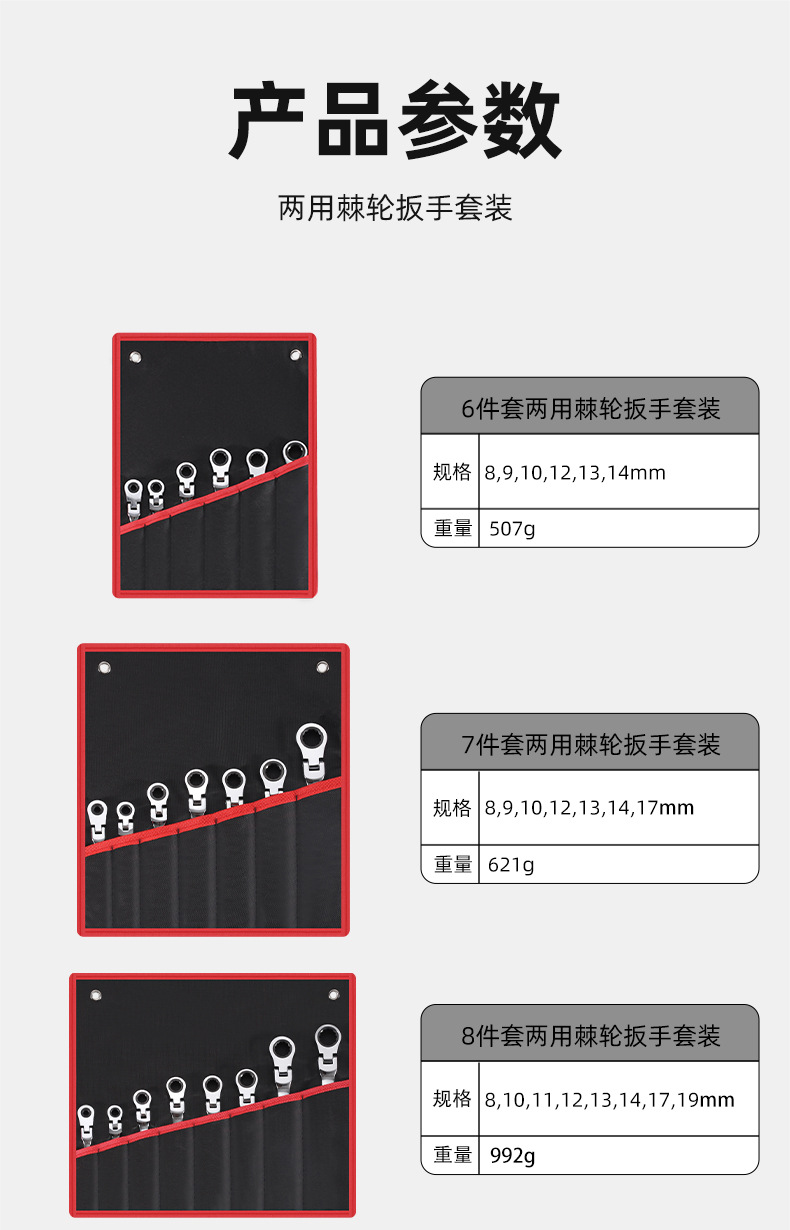 产品参数

两用棘轮扳手套装

| 6件套两用棘轮扳手套装 | |
|---|---|
| 规格 | 8,9,10,12,13,14mm |
| 重量 | 507g |

| 7件套两用棘轮扳手套装 | |
|---|---|
| 规格 | 8,9,10,12,13,14,17mm |
| 重量 | 621g |

| 8件套两用棘轮扳手套装 | |
|---|---|
| 规格 | 8,10,11,12,13,14,17,19mm |
| 重量 | 992g |