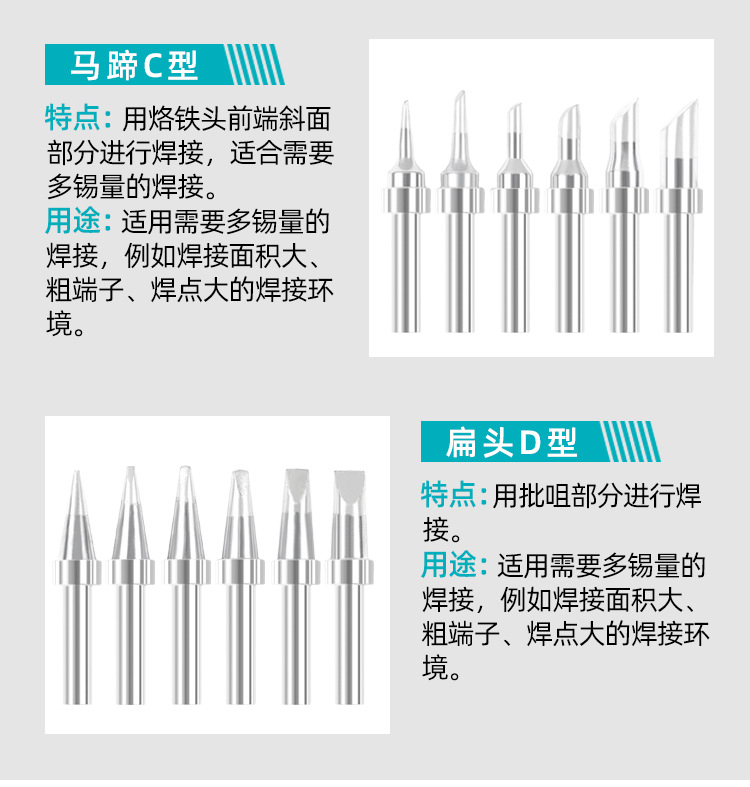 马蹄C型

特点：用烙铁头前端斜面部分进行焊接，适合需要多锡量的焊接。
用途：适用需要多锡量的焊接，例如焊接面积大、粗端子、焊点大的焊接环境。

扁头D型

特点：用批咀部分进行焊接。
用途：适用需要多锡量的焊接，例如焊接面积大、粗端子、焊点大的焊接环境。