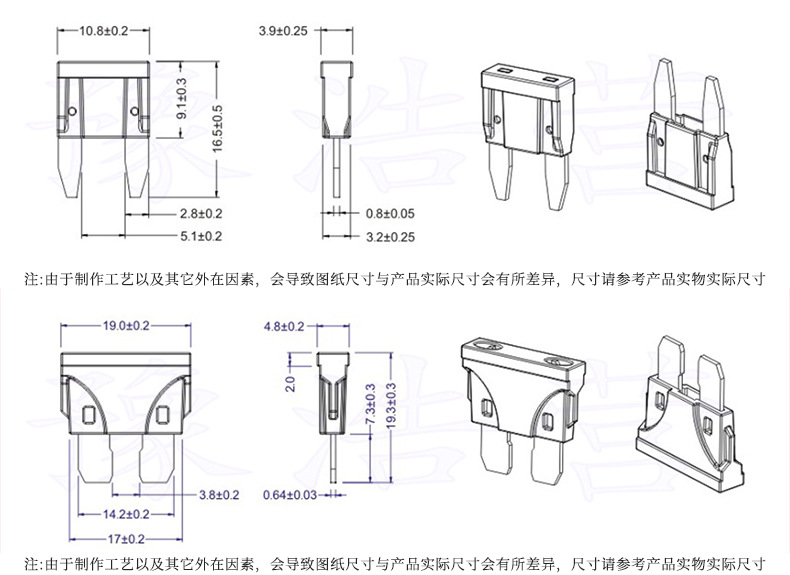 10.8±0.2

9.1±0.3

16.5±0.5

2.8±0.2

5.1±0.2

3.9±0.25

0.8±0.05

3.2±0.25

注:由于制作工艺以及其它外在因素，会导致图纸尺寸与产品实际尺寸会有所差异，尺寸请参考产品实物实际尺寸

19.0±0.2

3.8±0.2

14.2±0.2

17±0.2

4.8±0.2

2.0

7.3±0.3

19.3±0.3

0.64±0.03

注:由于制作工艺以及其它外在因素，会导致图纸尺寸与产品实际尺寸会有所差异，尺寸请参考产品实物实际尺寸