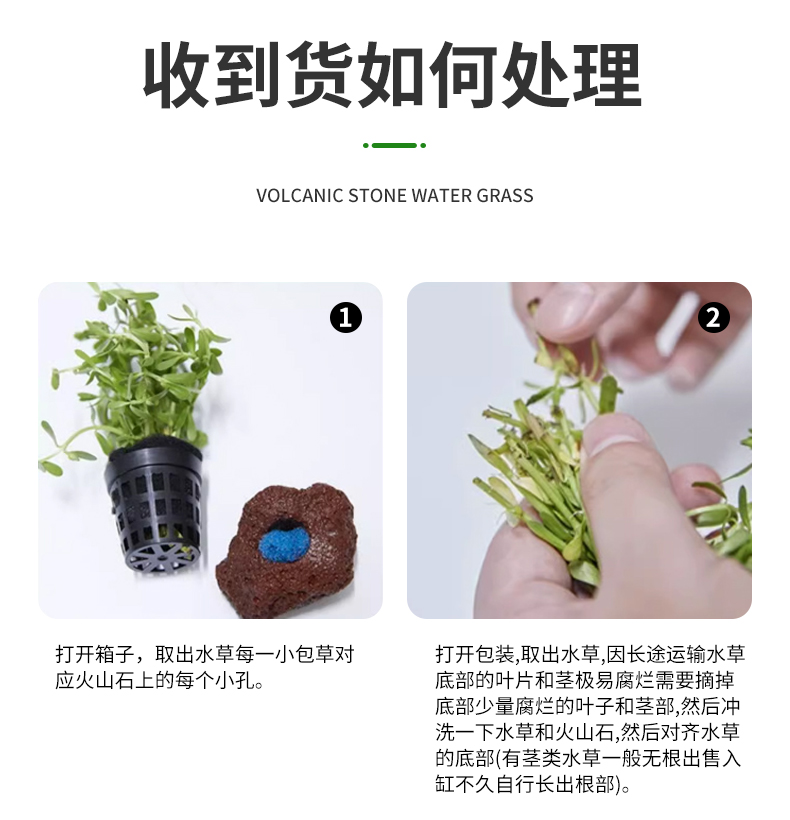 收到货如何处理

VOLCANIC STONE WATER GRASS

1

2

打开箱子，取出水草每一小包草对应火山石上的每个小孔。

打开包装,取出水草,因长途运输水草底部的叶片和茎极易腐烂需要摘掉底部少量腐烂的叶子和茎部,然后冲洗一下水草和火山石,然后对齐水草的底部(有茎类水草一般无根出售入缸不久自行长出根部)。