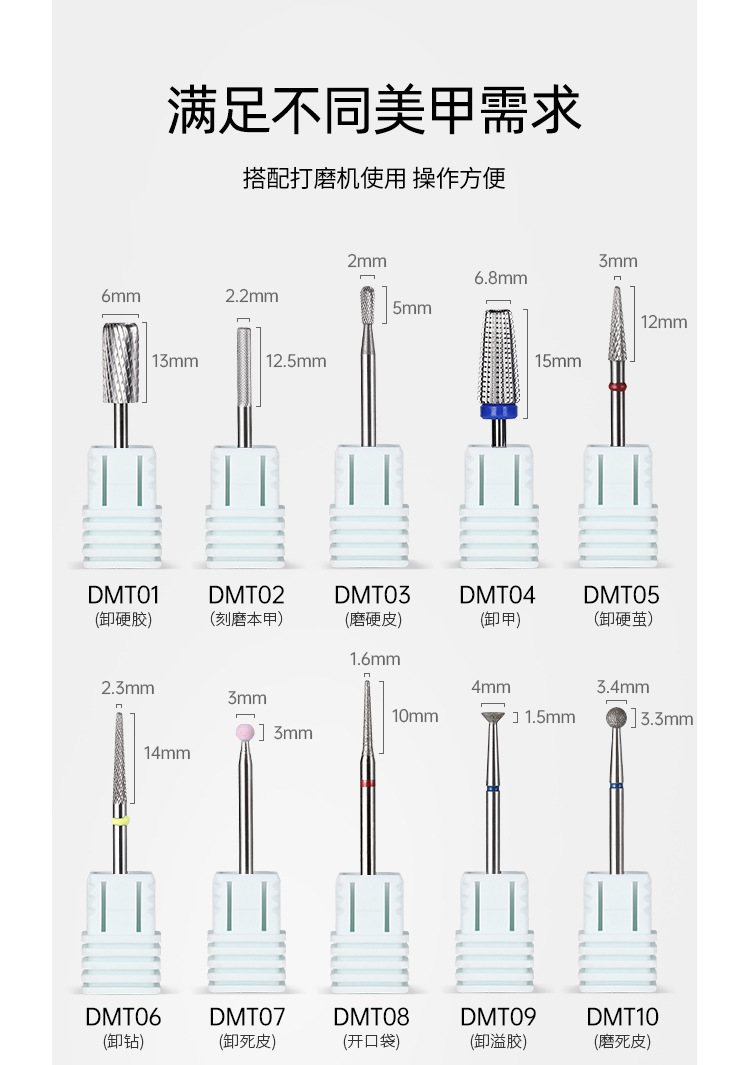 满足不同美甲需求

搭配打磨机使用 操作方便

6mm
13mm
DMT01
(卸硬胶)

2.2mm
12.5mm
DMT02
(刻磨本甲)

2mm
5mm
DMT03
(磨硬皮)

6.8mm
15mm
DMT04
(卸甲)

3mm
12mm
DMT05
(卸硬茧)

2.3mm
14mm
DMT06
(卸钻)

3mm
3mm
DMT07
(卸死皮)

1.6mm
10mm
DMT08
(开口袋)

4mm
1.5mm
DMT09
(卸溢胶)

3.4mm
3.3mm
DMT10
(磨死皮)