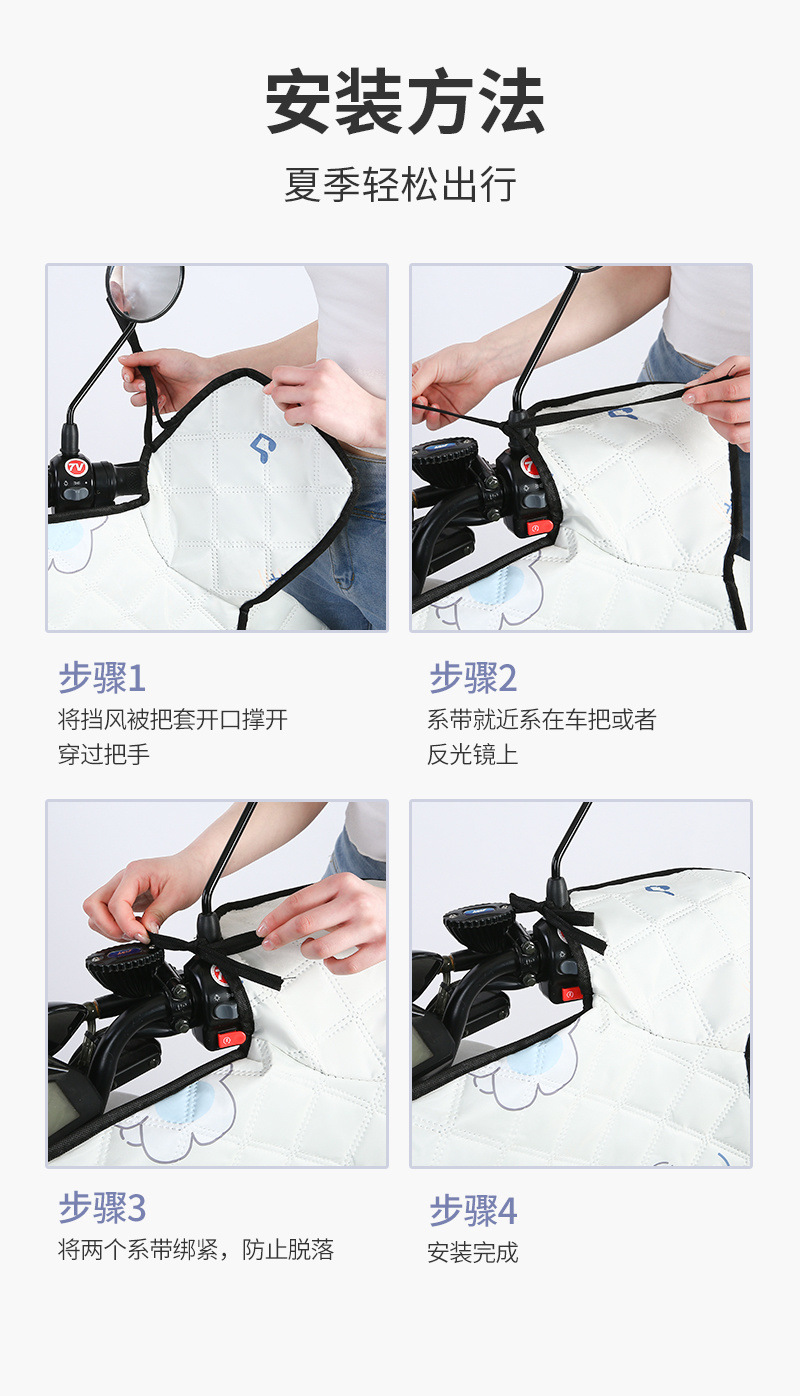 安装方法

夏季轻松出行

7V

步骤1
将挡风被把套开口撑开穿过把手

步骤2
系带就近系在车把或者反光镜上

步骤3
将两个系带绑紧，防止脱落

步骤4
安装完成