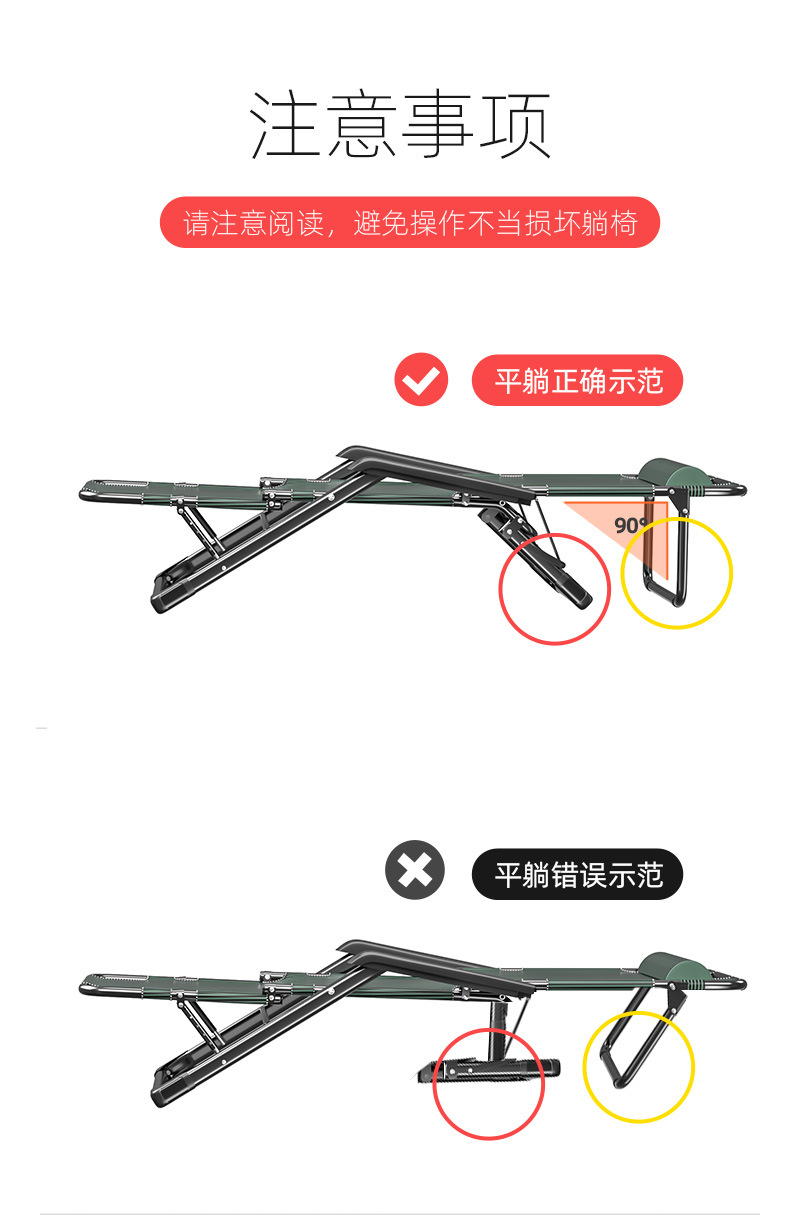 注意事项

请注意阅读，避免操作不当损坏躺椅

平躺正确示范

90°

平躺错误示范