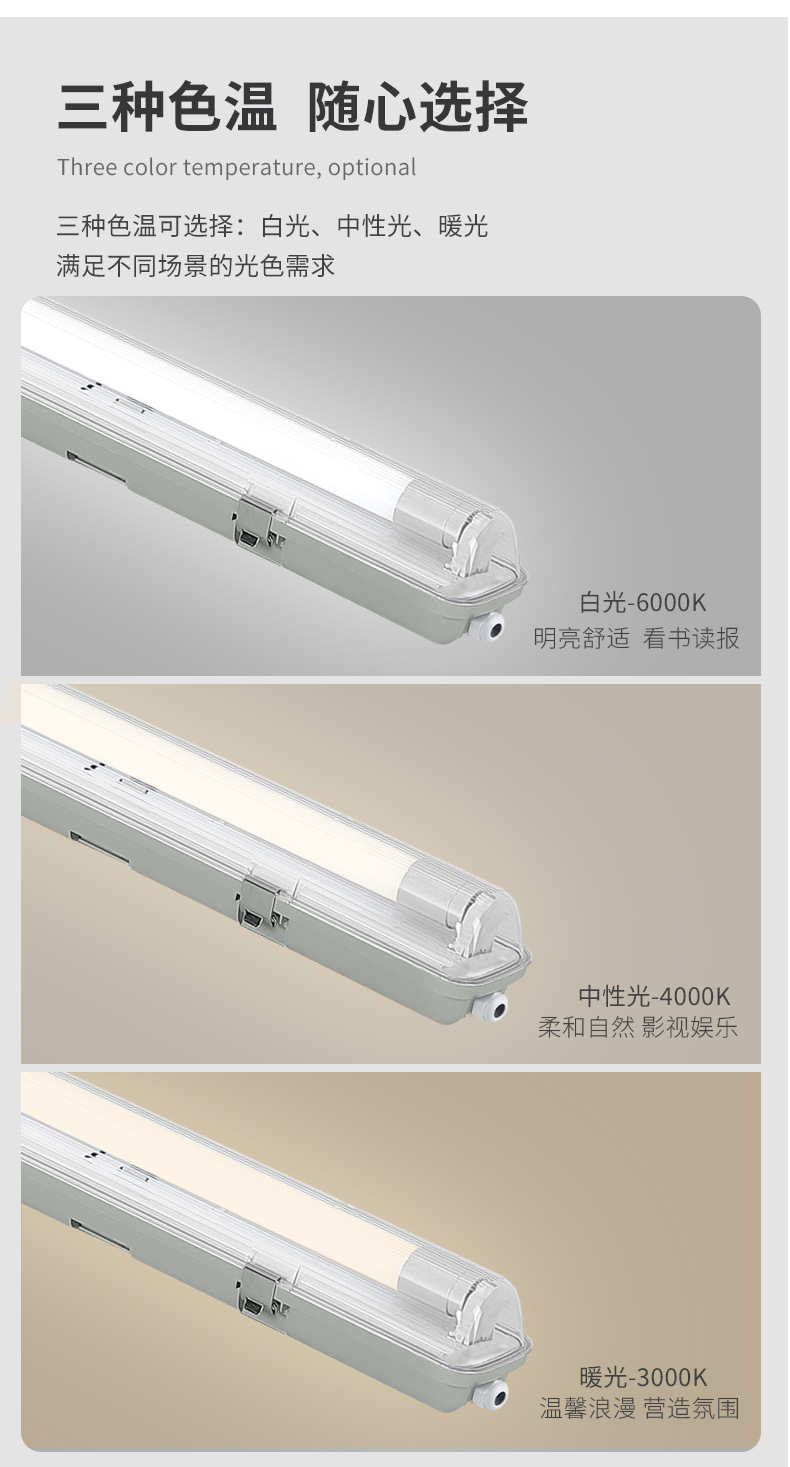 三种色温 随心选择

Three color temperature, optional

三种色温可选择：白光、中性光、暖光
满足不同场景的光色需求

白光-6000K
明亮舒适 看书读报

中性光-4000K
柔和自然 影视娱乐

暖光-3000K
温馨浪漫 营造氛围