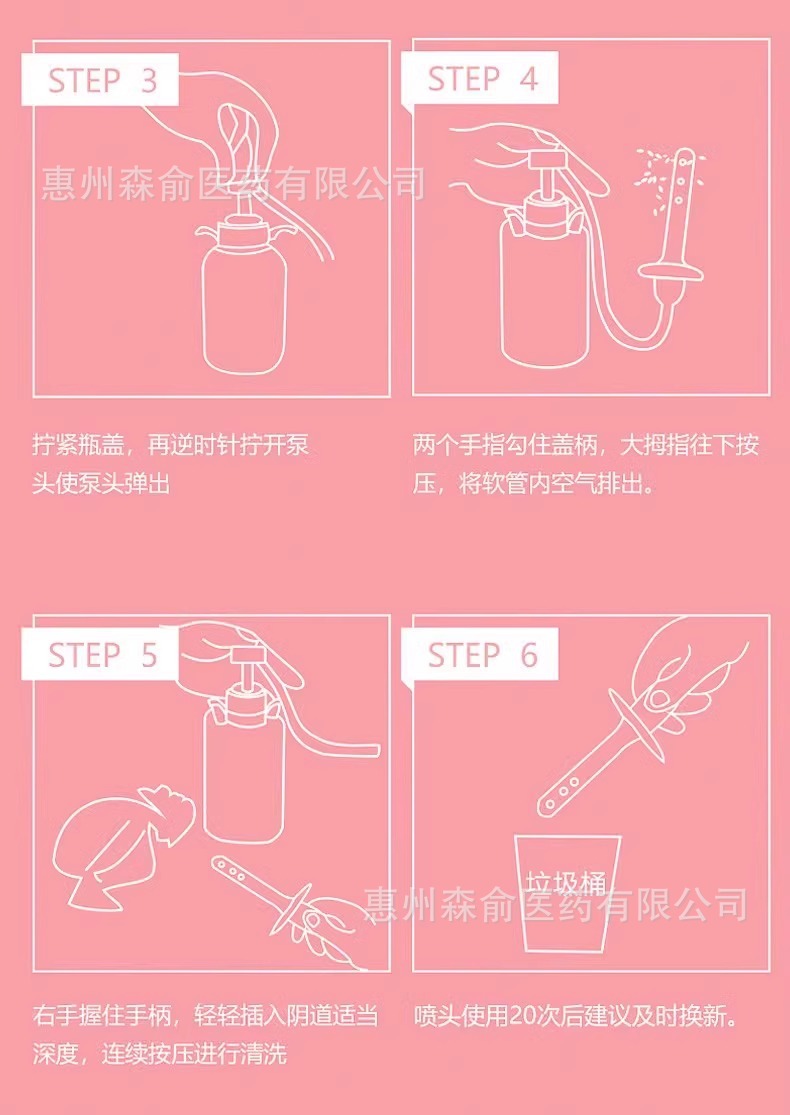 STEP 3

惠州森俞医药有限公司

拧紧瓶盖，再逆时针拧开泵头使泵头弹出

STEP 4

两个手指勾住盖柄，大拇指往下按压，将软管内空气排出。

STEP 5

右手握住手柄，轻轻插入阴道适当深度，连续按压进行清洗

STEP 6

垃圾桶

惠州森俞医药有限公司

喷头使用20次后建议及时换新。