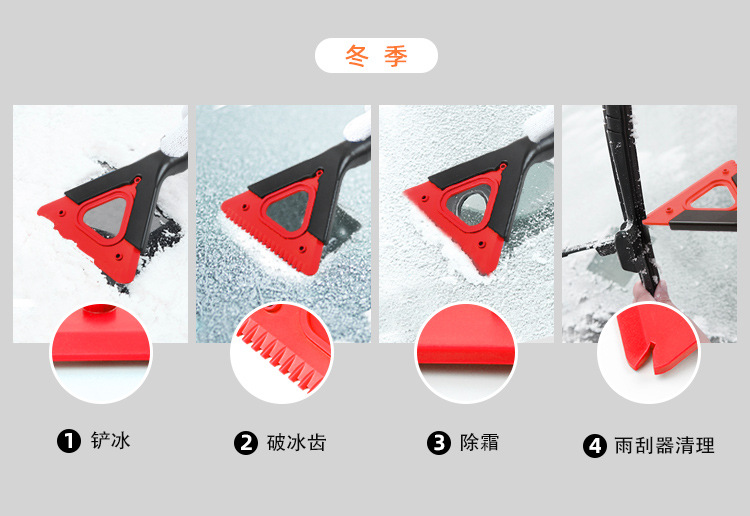 冬 季

❶ 铲冰

❷ 破冰齿

❸ 除霜

❹ 雨刮器清理