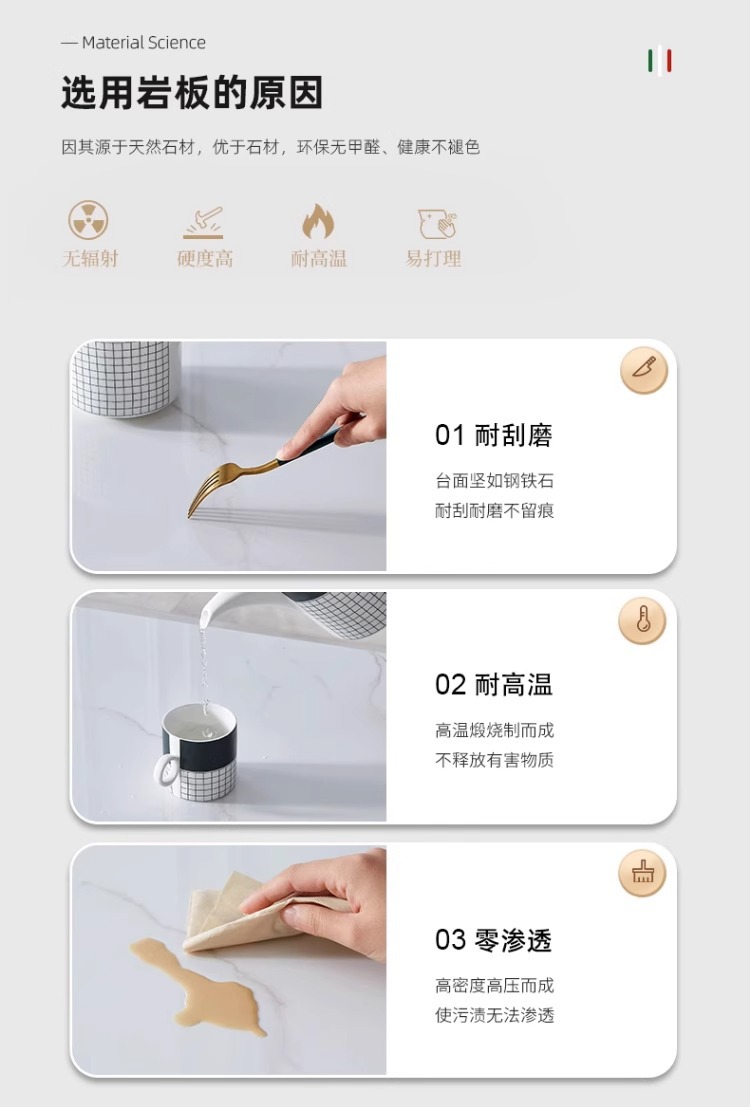 — Material Science

选用岩板的原因

因其源于天然石材，优于石材，环保无甲醛、健康不褪色

无辐射
硬度高
耐高温
易打理

01 耐刮磨

台面坚如钢铁石
耐刮耐磨不留痕

02 耐高温

高温煅烧制而成
不释放有害物质

03 零渗透

高密度高压而成
使污渍无法渗透