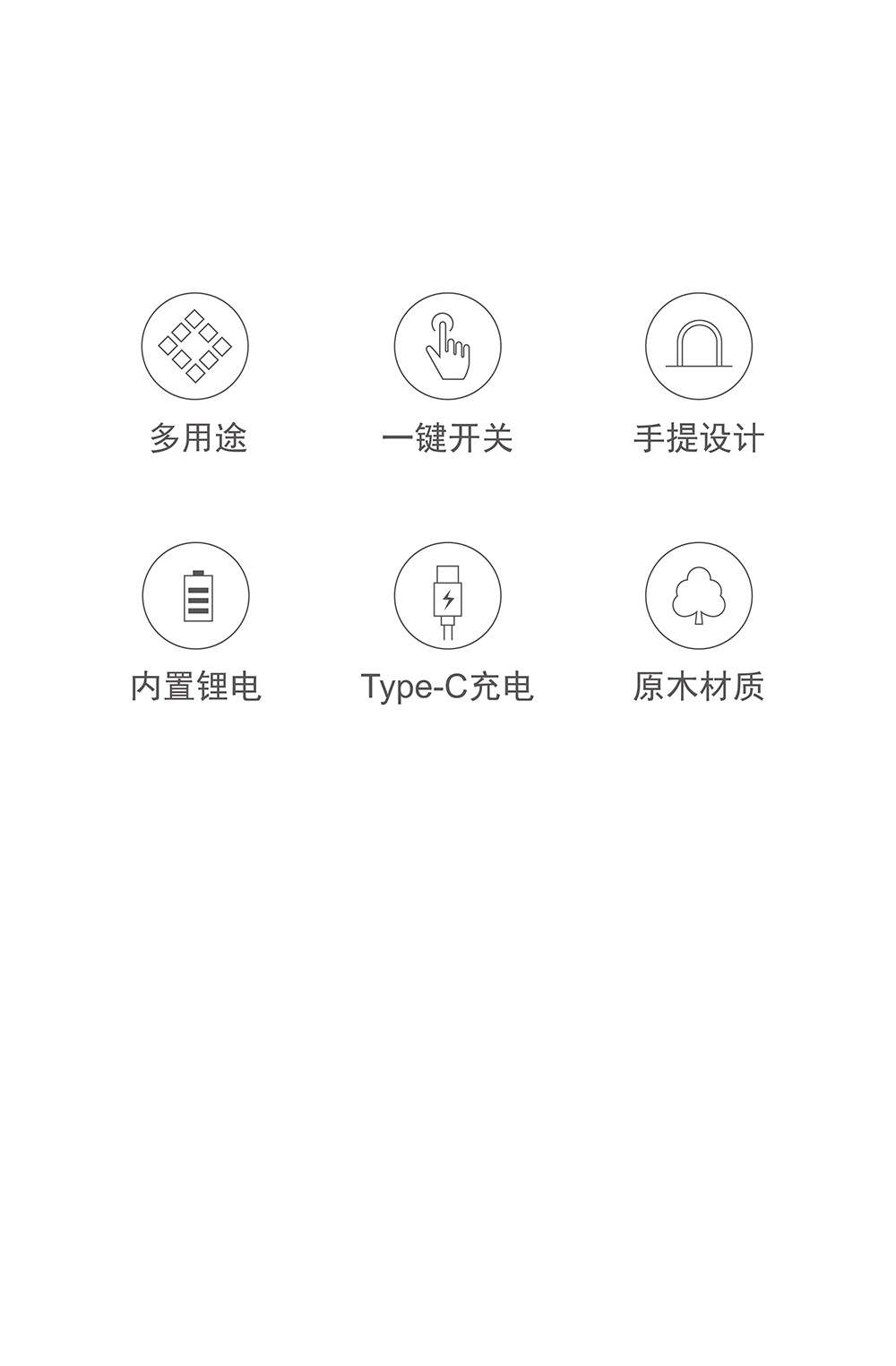 多用途 一键开关 手提设计

内置锂电 Type-C充电 原木材质