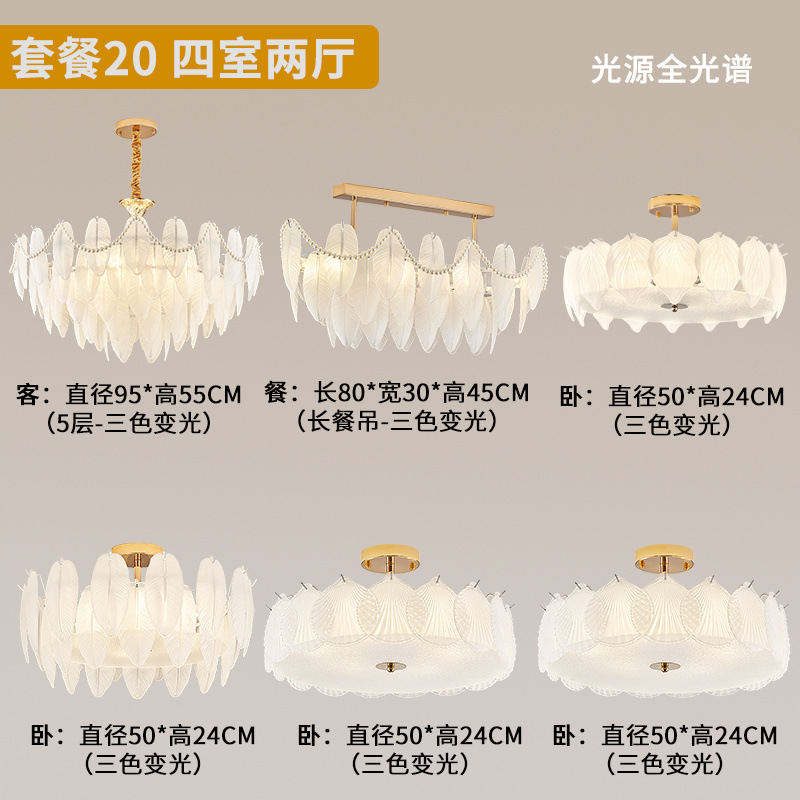 套餐20 四室两厅

光源全光谱

客：直径95*高55CM
（5层-三色变光）

餐：长80*宽30*高45CM
（长餐吊-三色变光）

卧：直径50*高24CM
（三色变光）

卧：直径50*高24CM
（三色变光）

卧：直径50*高24CM
（三色变光）

卧：直径50*高24CM
（三色变光）