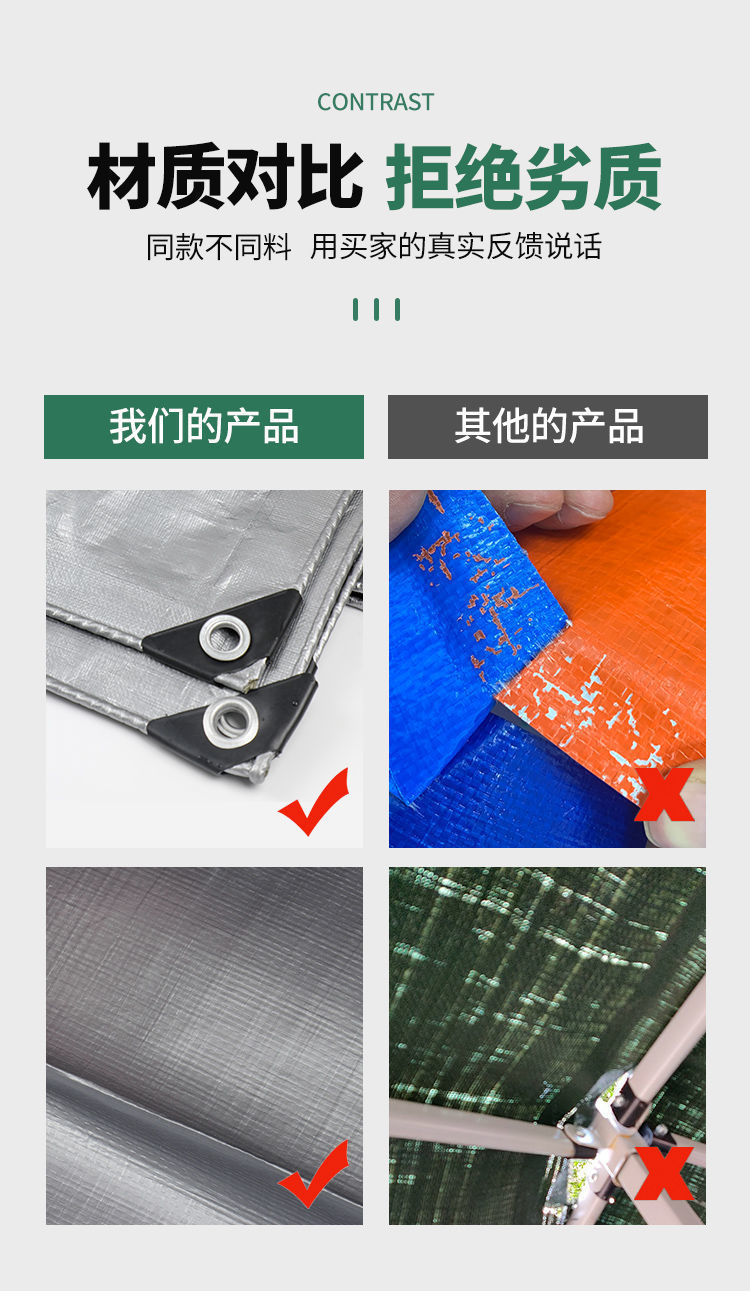 CONTRAST

材质对比 拒绝劣质

同款不同料 用买家的真实反馈说话

我们的产品

其他的产品