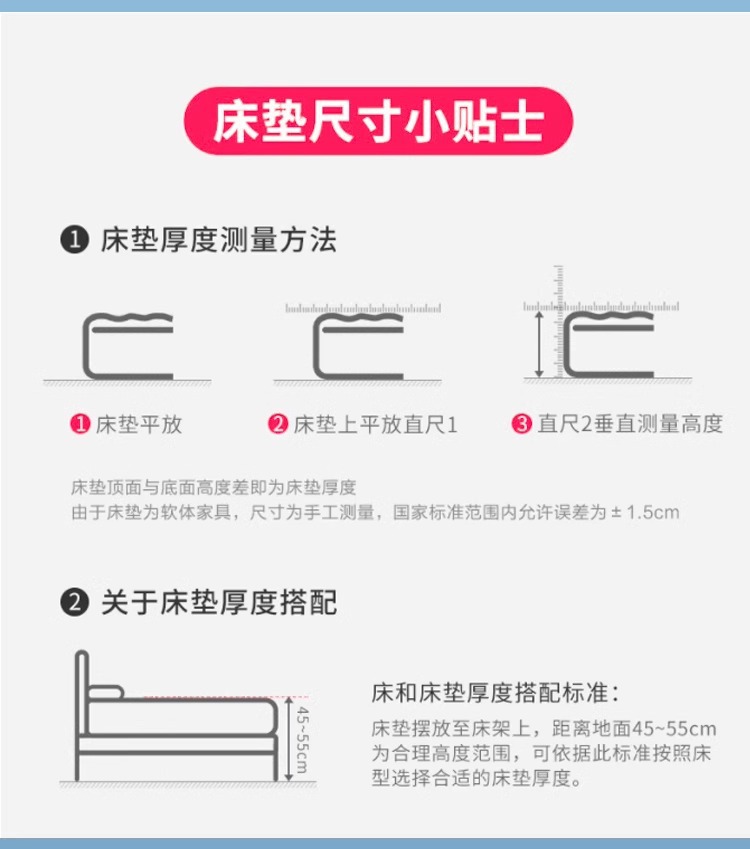 床垫尺寸小贴士

❶ 床垫厚度测量方法

❶ 床垫平放

❷ 床垫上平放直尺1

❸ 直尺2垂直测量高度

床垫顶面与底面高度差即为床垫厚度
由于床垫为软体家具，尺寸为手工测量，国家标准范围内允许误差为 ± 1.5cm

❷ 关于床垫厚度搭配

45~55cm

床和床垫厚度搭配标准：

床垫摆放至床架上，距离地面45~55cm为合理高度范围，可依据此标准按照床型选择合适的床垫厚度。