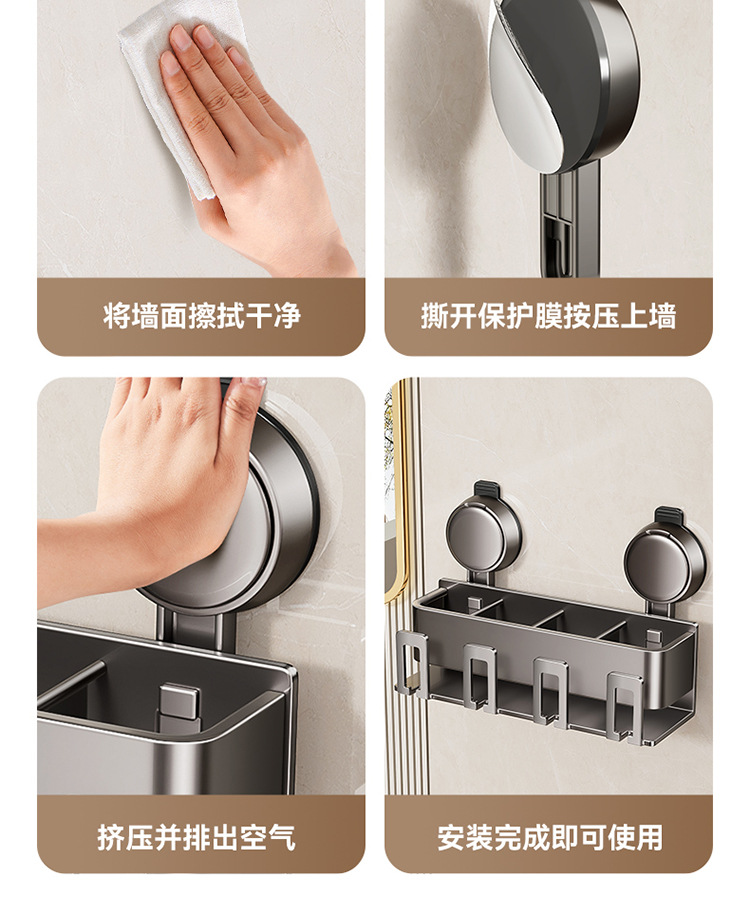 将墙面擦拭干净

撕开保护膜按压上墙

挤压并排出空气

安装完成即可使用