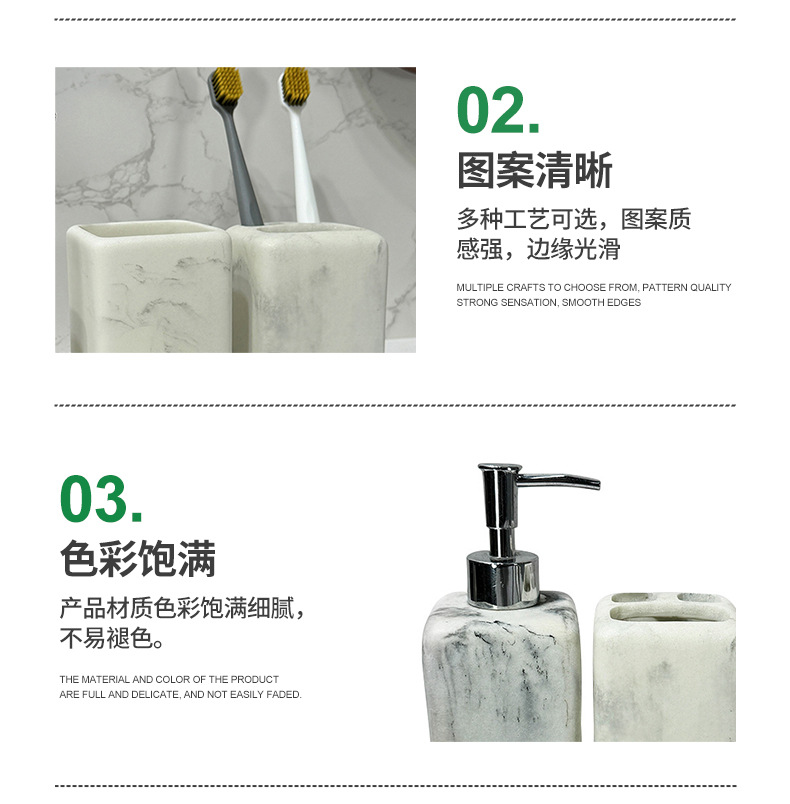 02.

图案清晰

多种工艺可选，图案质感强，边缘光滑

MULTIPLE CRAFTS TO CHOOSE FROM, PATTERN QUALITY STRONG SENSATION, SMOOTH EDGES

03.

色彩饱满

产品材质色彩饱满细腻，不易褪色。

THE MATERIAL AND COLOR OF THE PRODUCT ARE FULL AND DELICATE, AND NOT EASILY FADED.