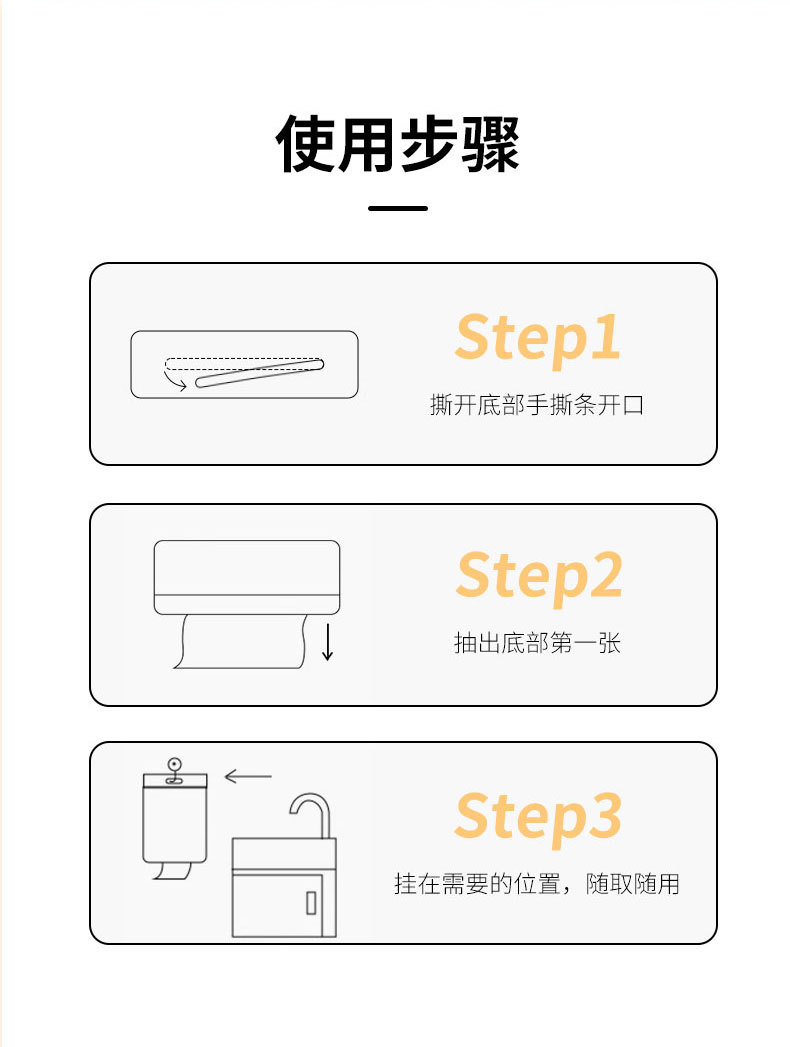 使用步骤

Step1
撕开底部手撕条开口

Step2
抽出底部第一张

Step3
挂在需要的位置，随取随用