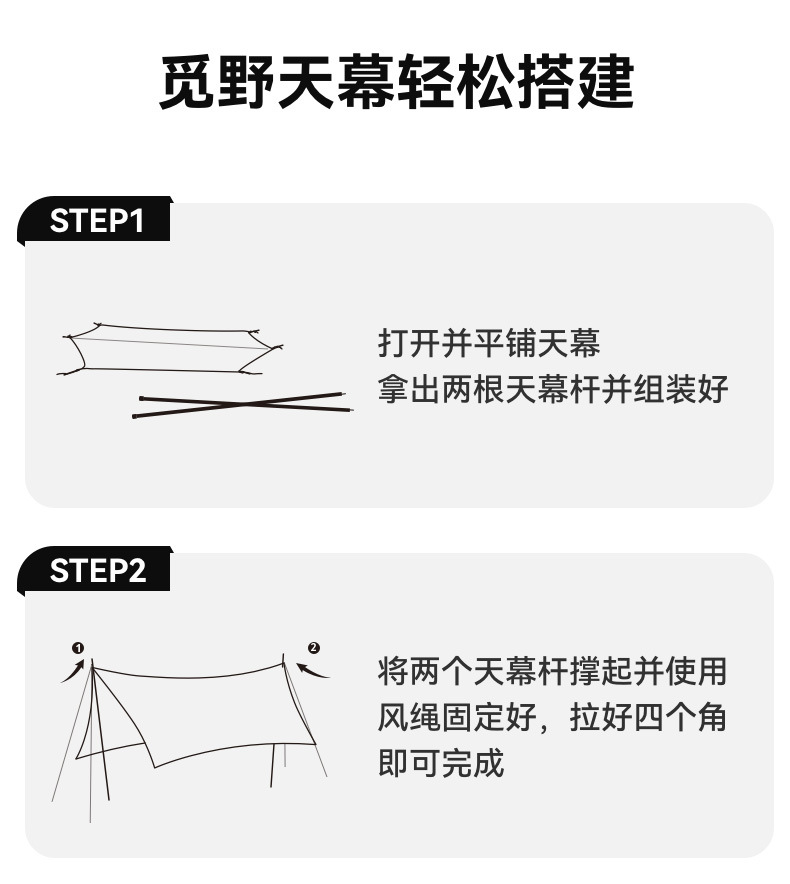 觅野天幕轻松搭建

STEP1

打开并平铺天幕
拿出两根天幕杆并组装好

STEP2

❶ ❷

将两个天幕杆撑起并使用风绳固定好，拉好四个角即可完成