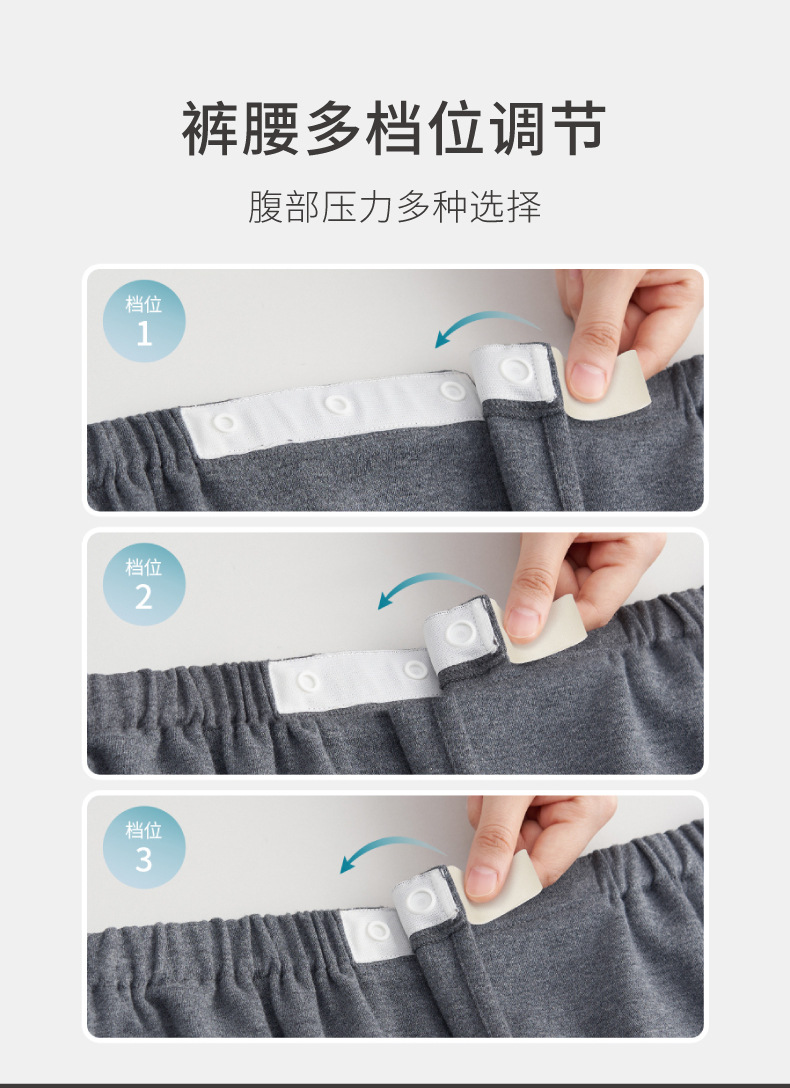 裤腰多档位调节

腹部压力多种选择

档位
1

档位
2

档位
3