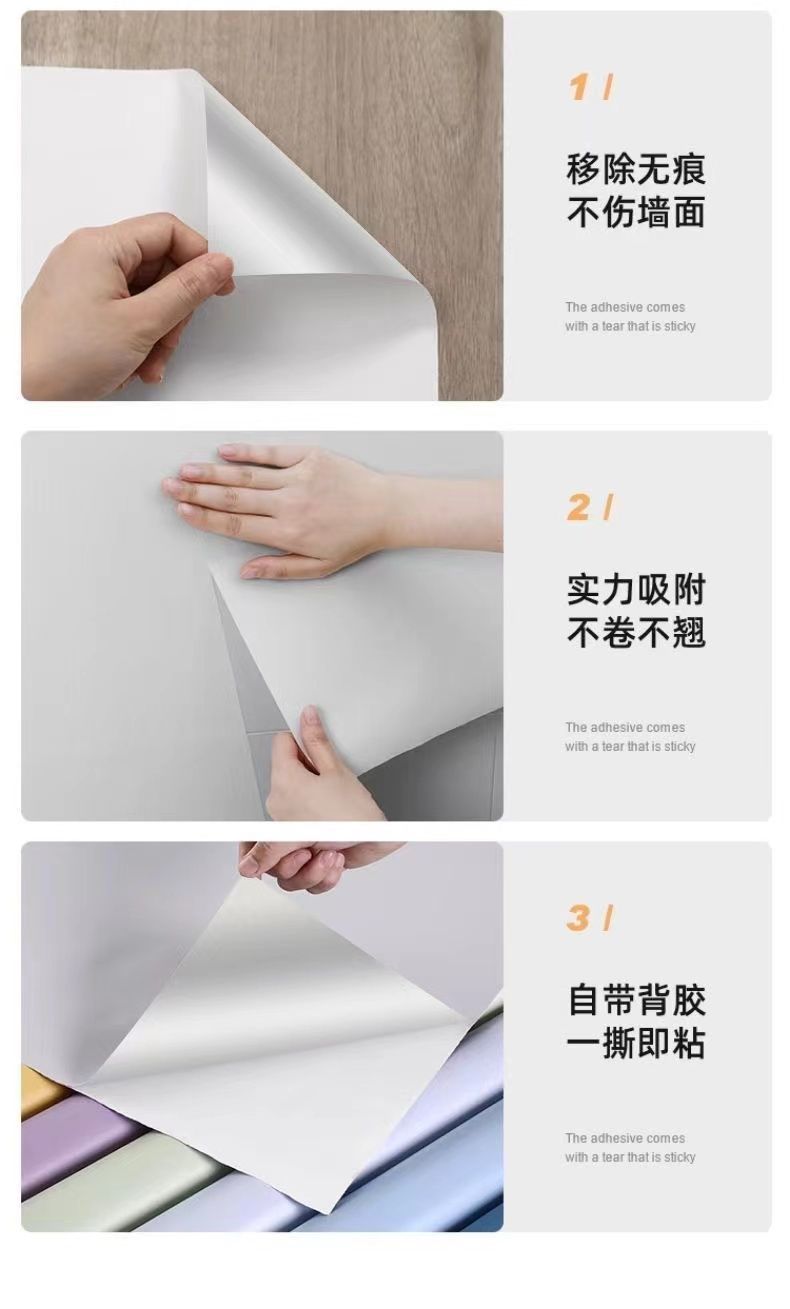 1 /

移除无痕
不伤墙面

The adhesive comes with a tear that is sticky

2 /

实力吸附
不卷不翘

The adhesive comes with a tear that is sticky

3 /

自带背胶
一撕即粘

The adhesive comes with a tear that is sticky