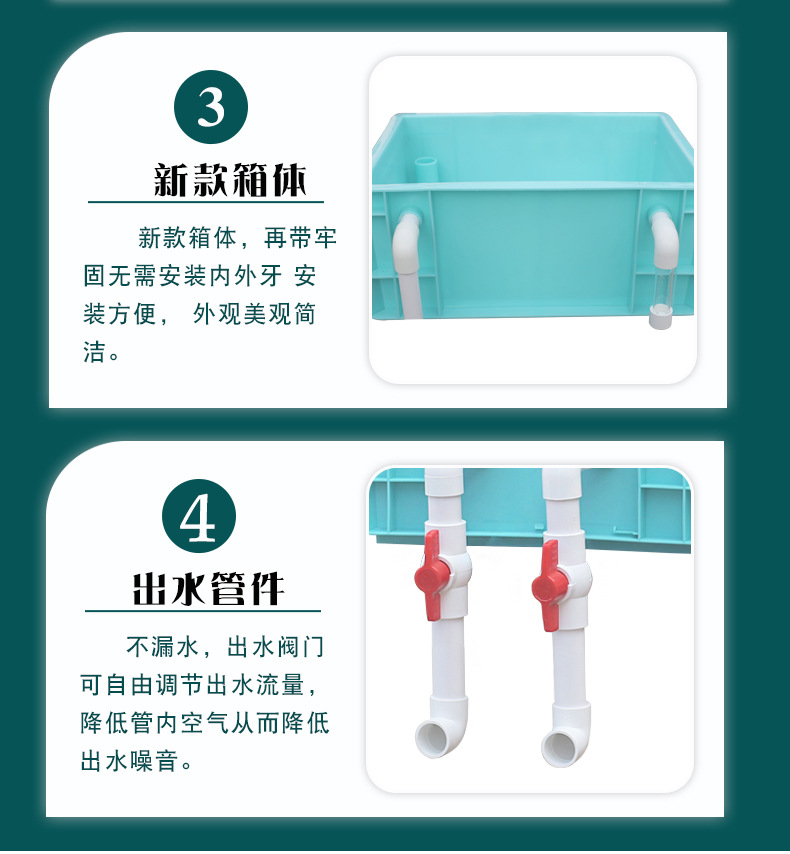 3

新款箱体

新款箱体，再带牢固无需安装内外牙 安装方便， 外观美观简洁。

4

出水管件

不漏水，出水阀门可自由调节出水流量，降低管内空气从而降低出水噪音。