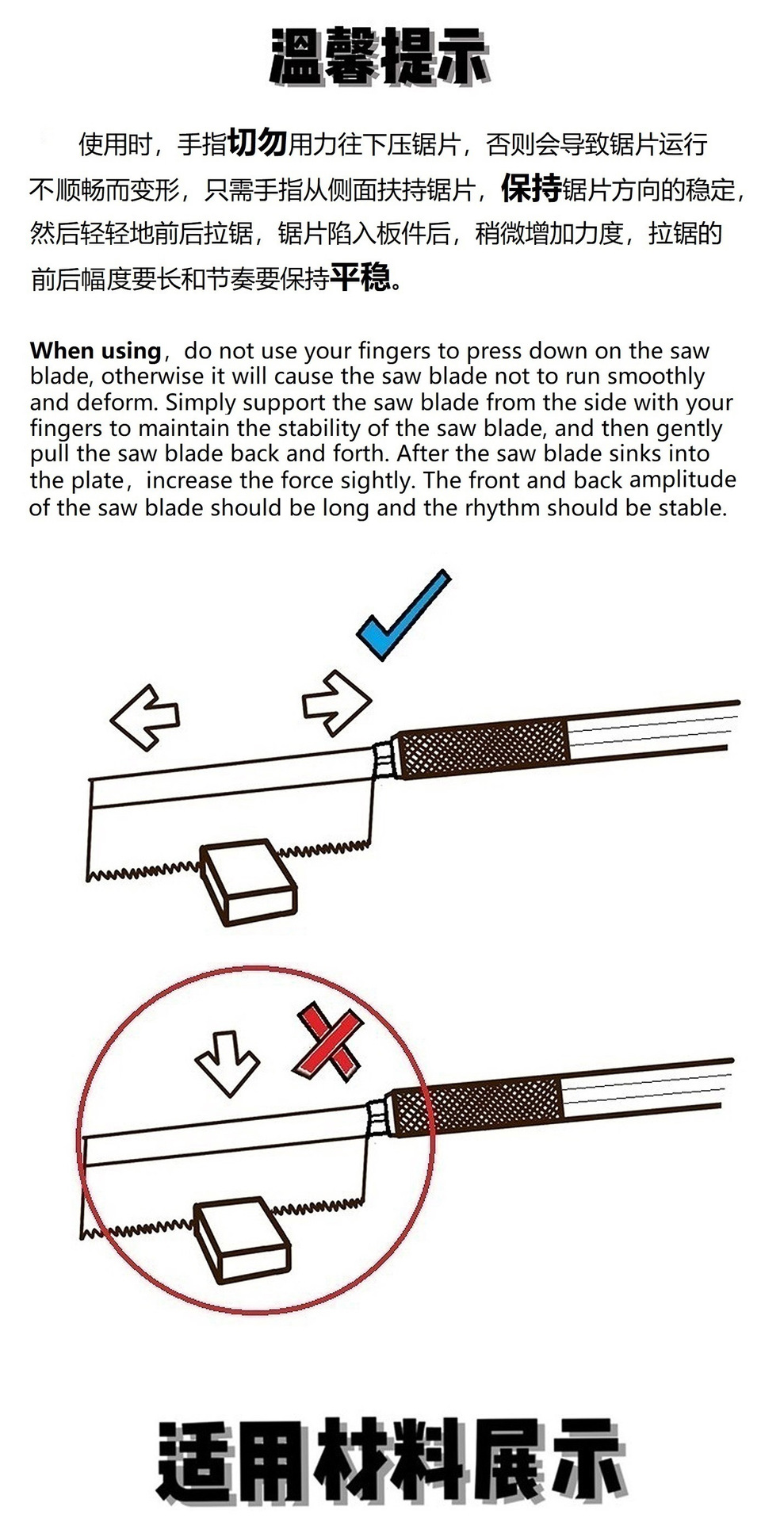 温馨提示

使用时，手指切勿用力往下压锯片，否则会导致锯片运行不顺畅而变形，只需手指从侧面扶持锯片，保持锯片方向的稳定，然后轻轻地前后拉锯，锯片陷入板件后，稍微增加力度，拉锯的前后幅度要长和节奏要保持平稳。

When using，do not use your fingers to press down on the saw blade, otherwise it will cause the saw blade not to run smoothly and deform. Simply support the saw blade from the side with your fingers to maintain the stability of the saw blade, and then gently pull the saw blade back and forth. After the saw blade sinks into the plate，increase the force sightly. The front and back amplitude of the saw blade should be long and the rhythm should be stable.

适用材料展示