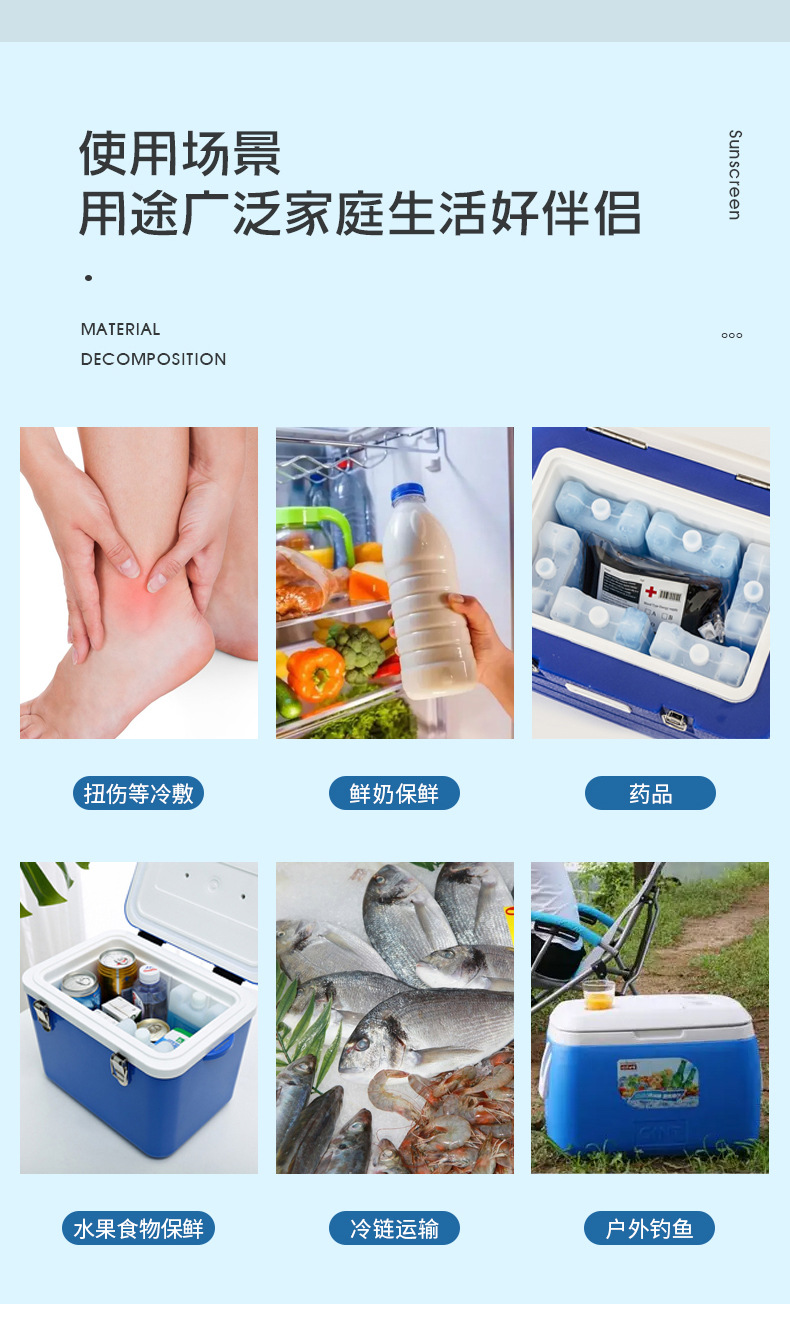 使用场景
用途广泛家庭生活好伴侣

Sunscreen

MATERIAL
DECOMPOSITION

扭伤等冷敷

鲜奶保鲜

药品

水果食物保鲜

冷链运输

户外钓鱼