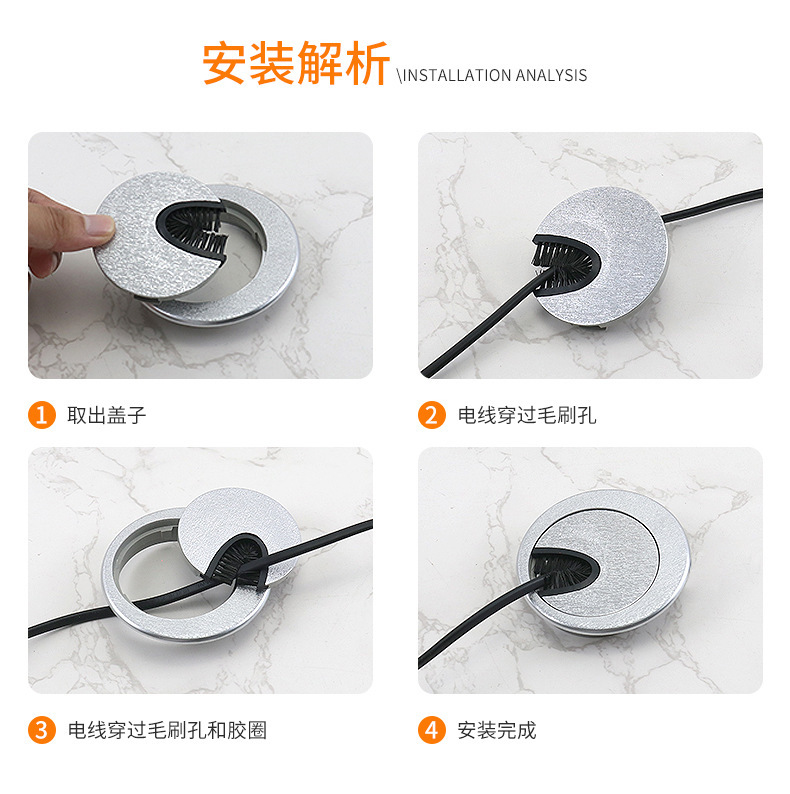 安装解析 \INSTALLATION ANALYSIS

1 取出盖子

2 电线穿过毛刷孔

3 电线穿过毛刷孔和胶圈

4 安装完成