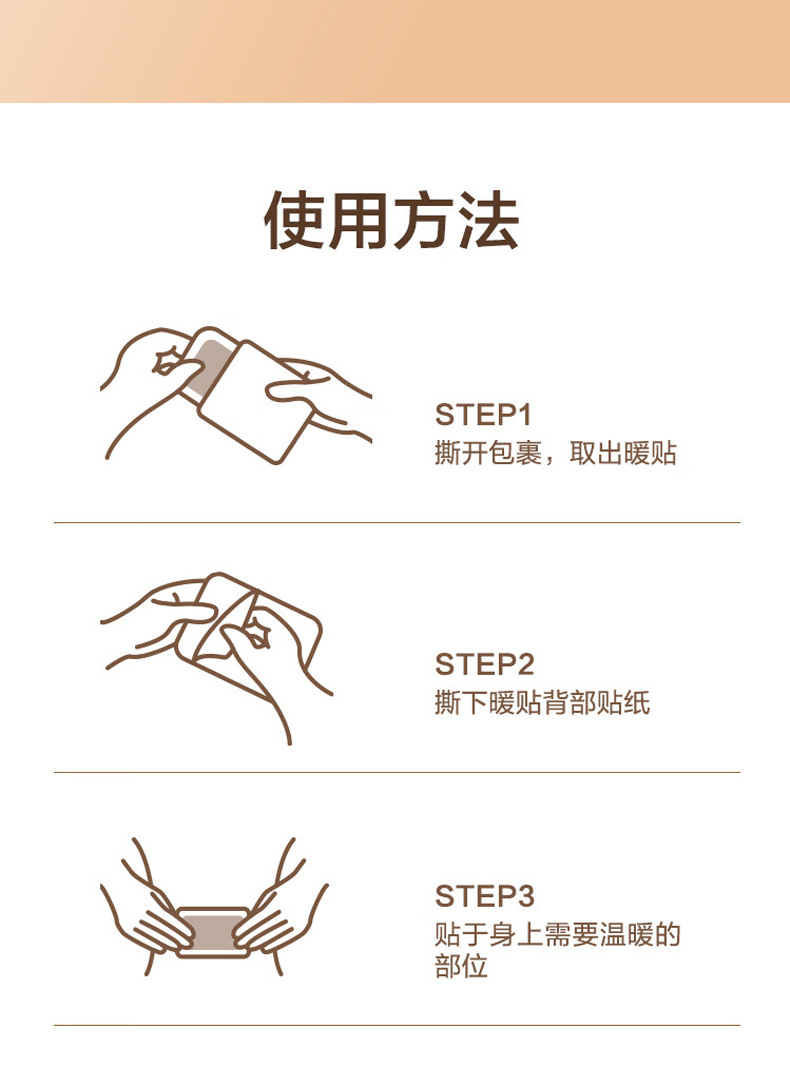 使用方法

STEP1
撕开包裹，取出暖贴

STEP2
撕下暖贴背部贴纸

STEP3
贴于身上需要温暖的部位