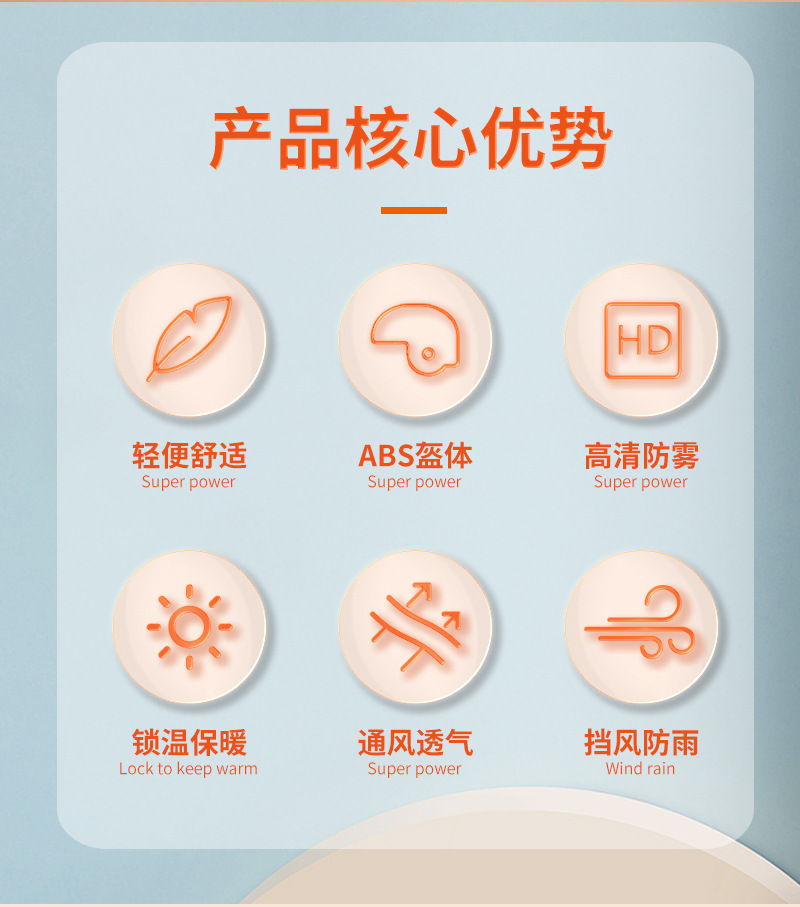 产品核心优势

HD

轻便舒适
Super power

ABS盔体
Super power

高清防雾
Super power

锁温保暖
Lock to keep warm

通风透气
Super power

挡风防雨
Wind rain