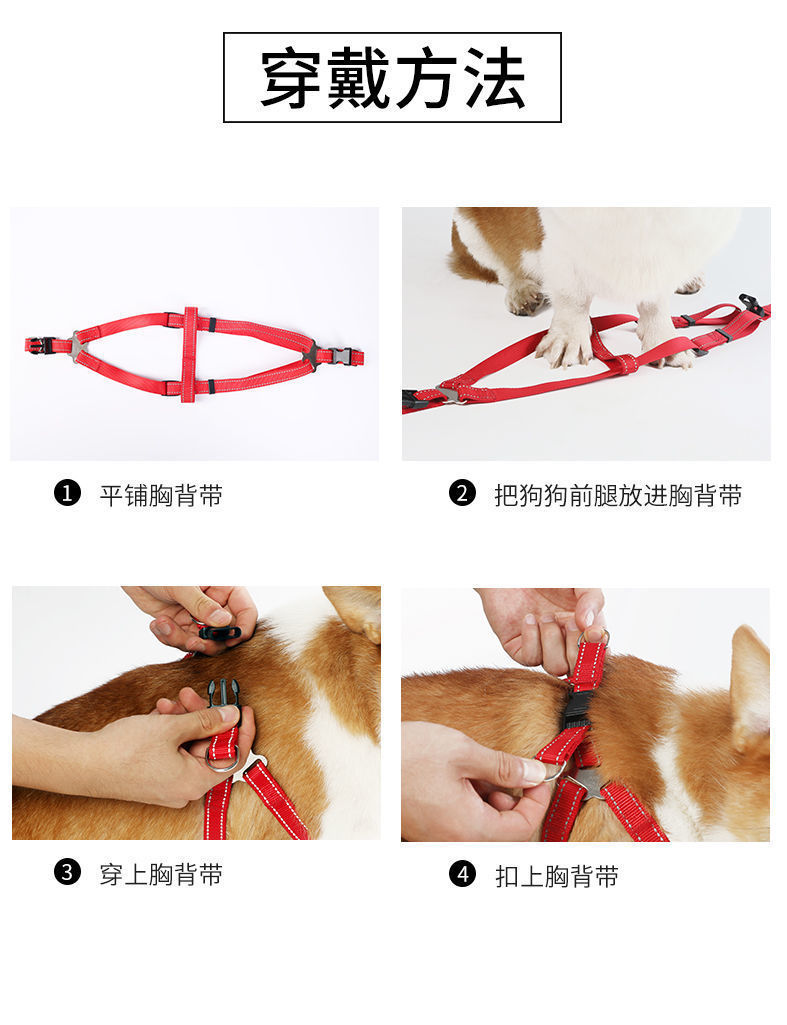 穿戴方法

❶ 平铺胸背带

❷ 把狗狗前腿放进胸背带

❸ 穿上胸背带

❹ 扣上胸背带