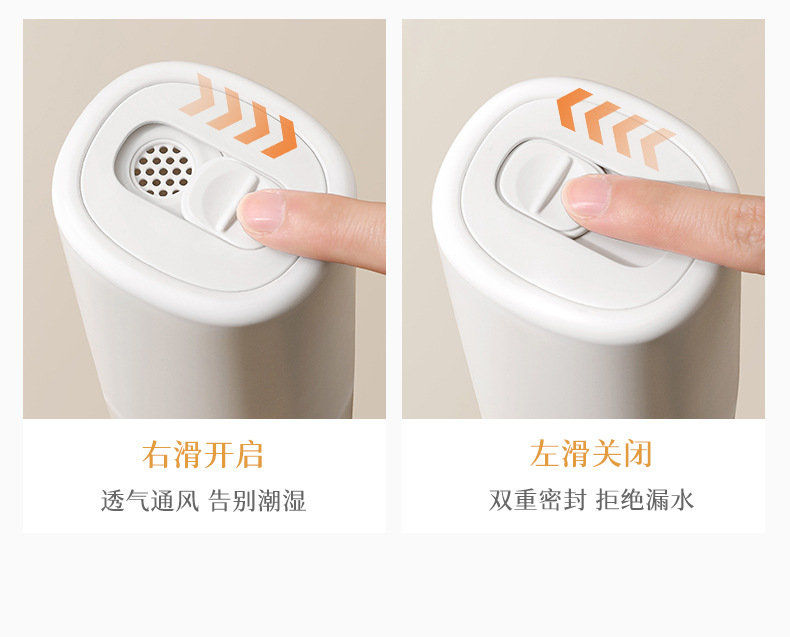 右滑开启
透气通风 告别潮湿

左滑关闭
双重密封 拒绝漏水