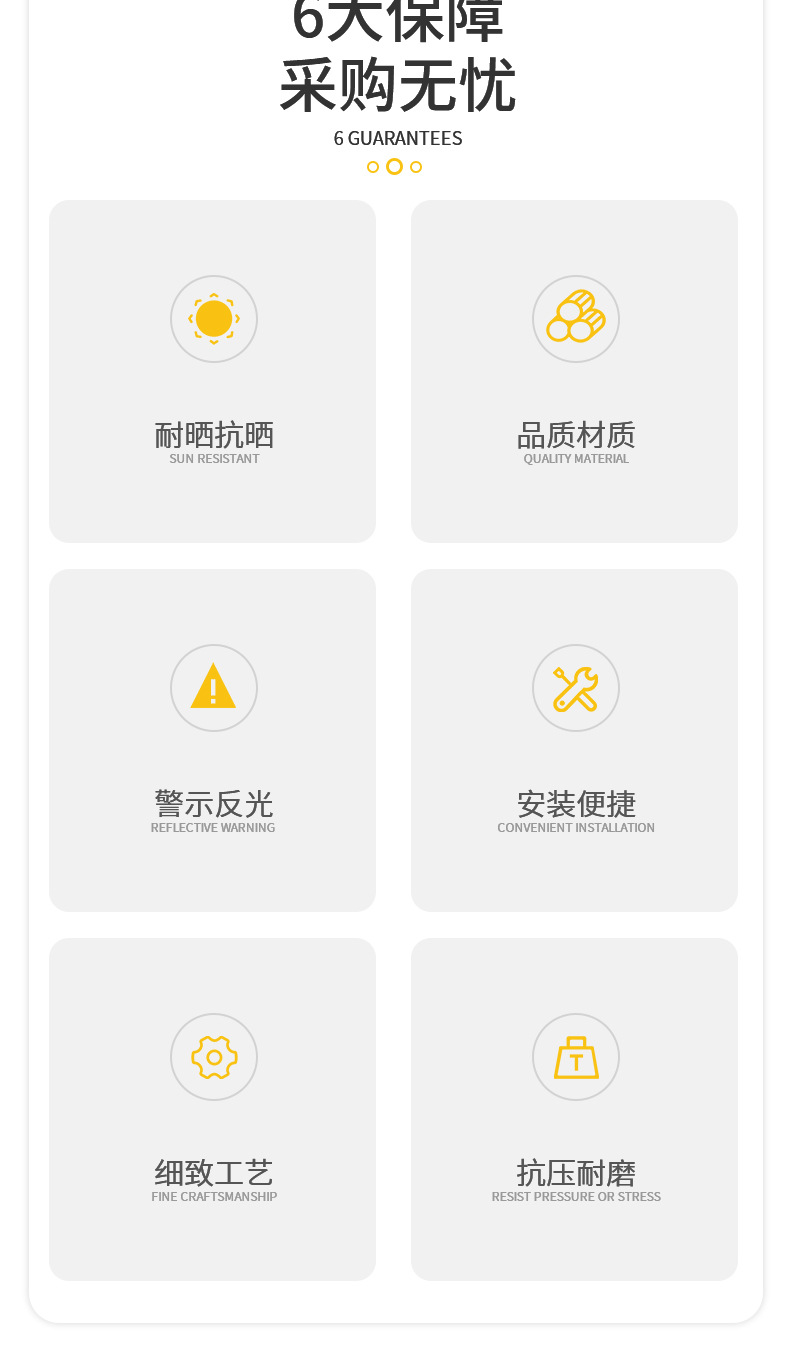 6大保障
采购无忧
6 GUARANTEES

耐晒抗晒
SUN RESISTANT

品质材质
QUALITY MATERIAL

警示反光
REFLECTIVE WARNING

安装便捷
CONVENIENT INSTALLATION

细致工艺
FINE CRAFTSMANSHIP

抗压耐磨
RESIST PRESSURE OR STRESS