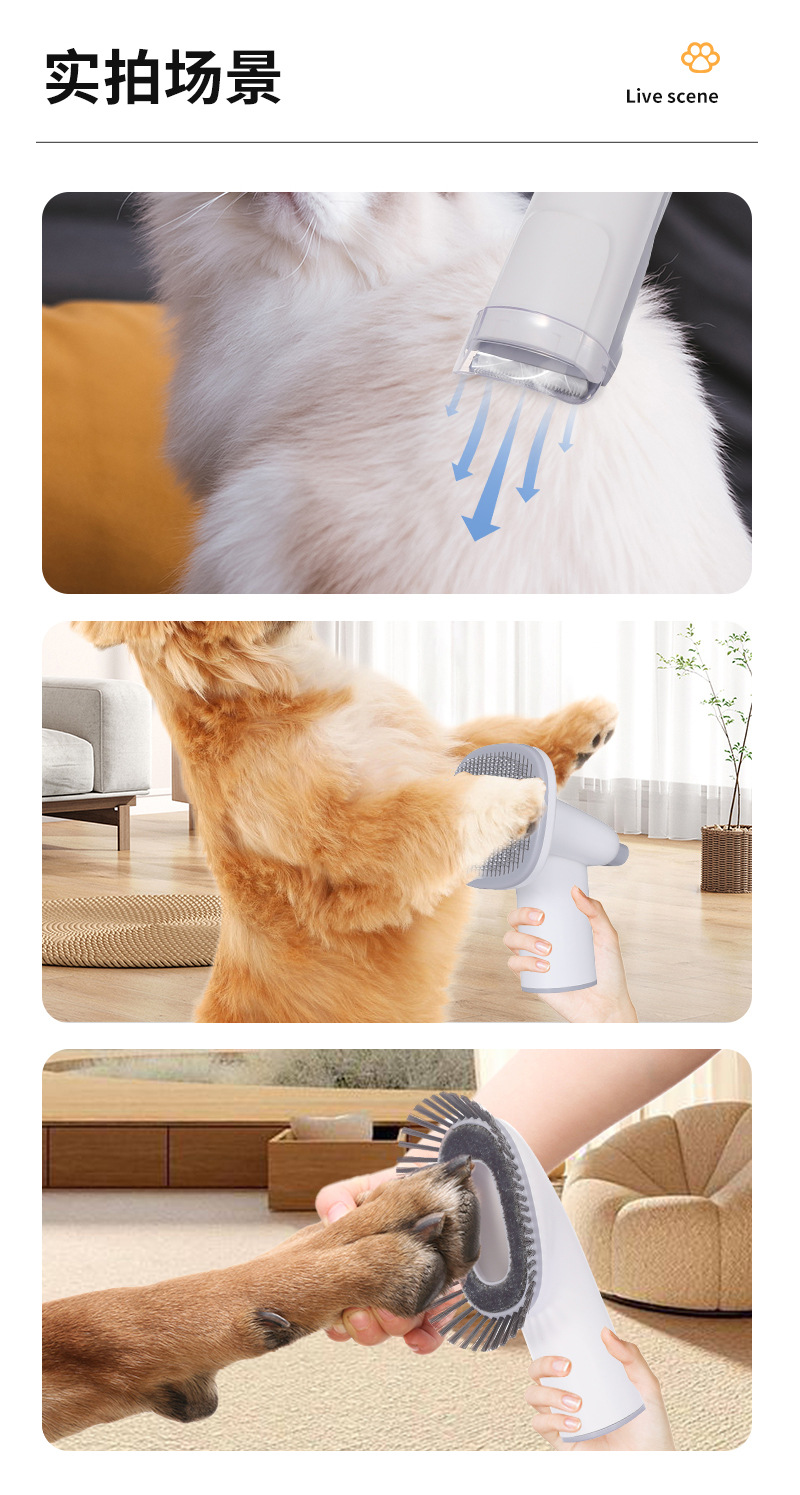 实拍场景

Live scene