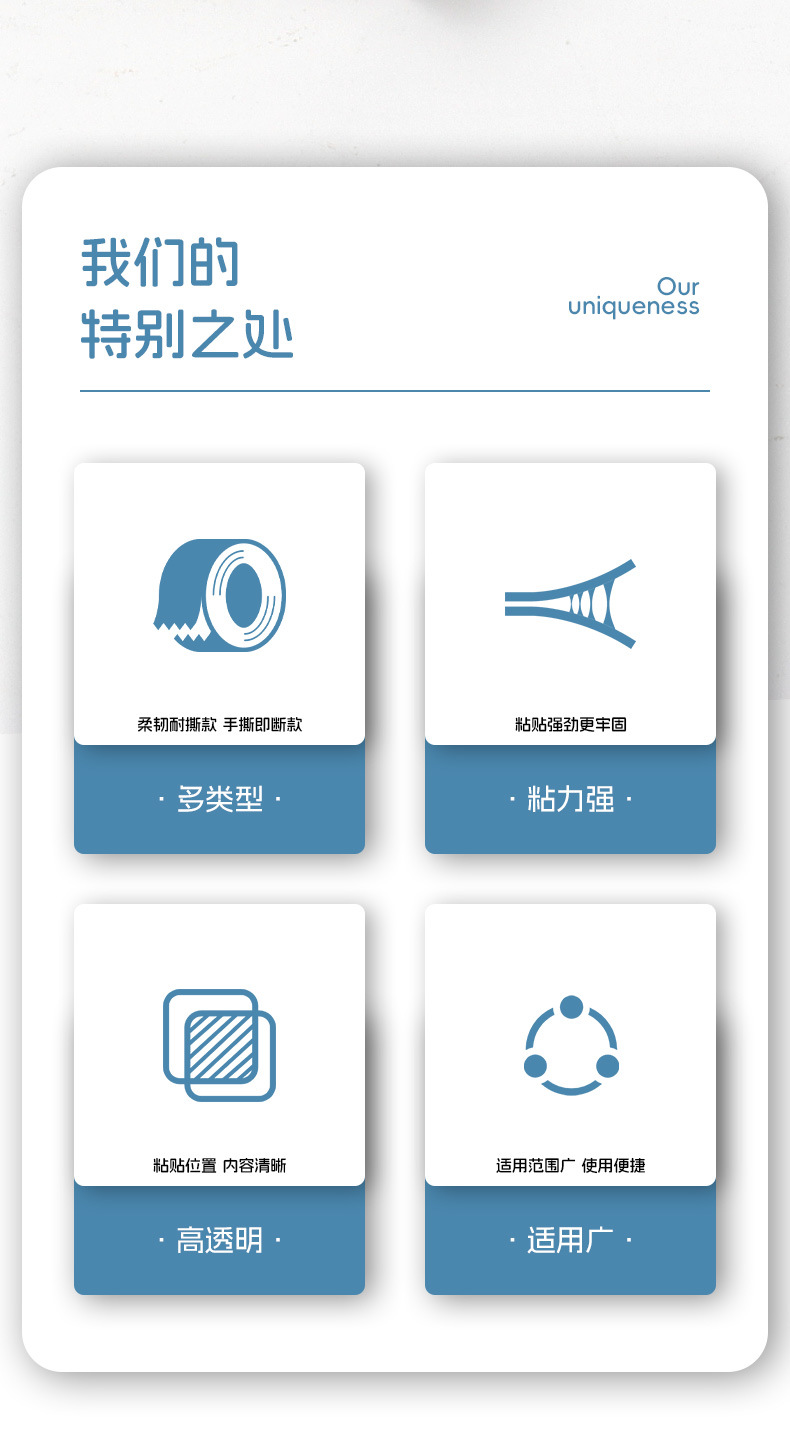 我们的
特别之处

Our
uniqueness

柔韧耐撕款 手撕即断款

· 多类型 ·

粘贴强劲更牢固

· 粘力强 ·

粘贴位置 内容清晰

· 高透明 ·

适用范围广 使用便捷

· 适用广 ·