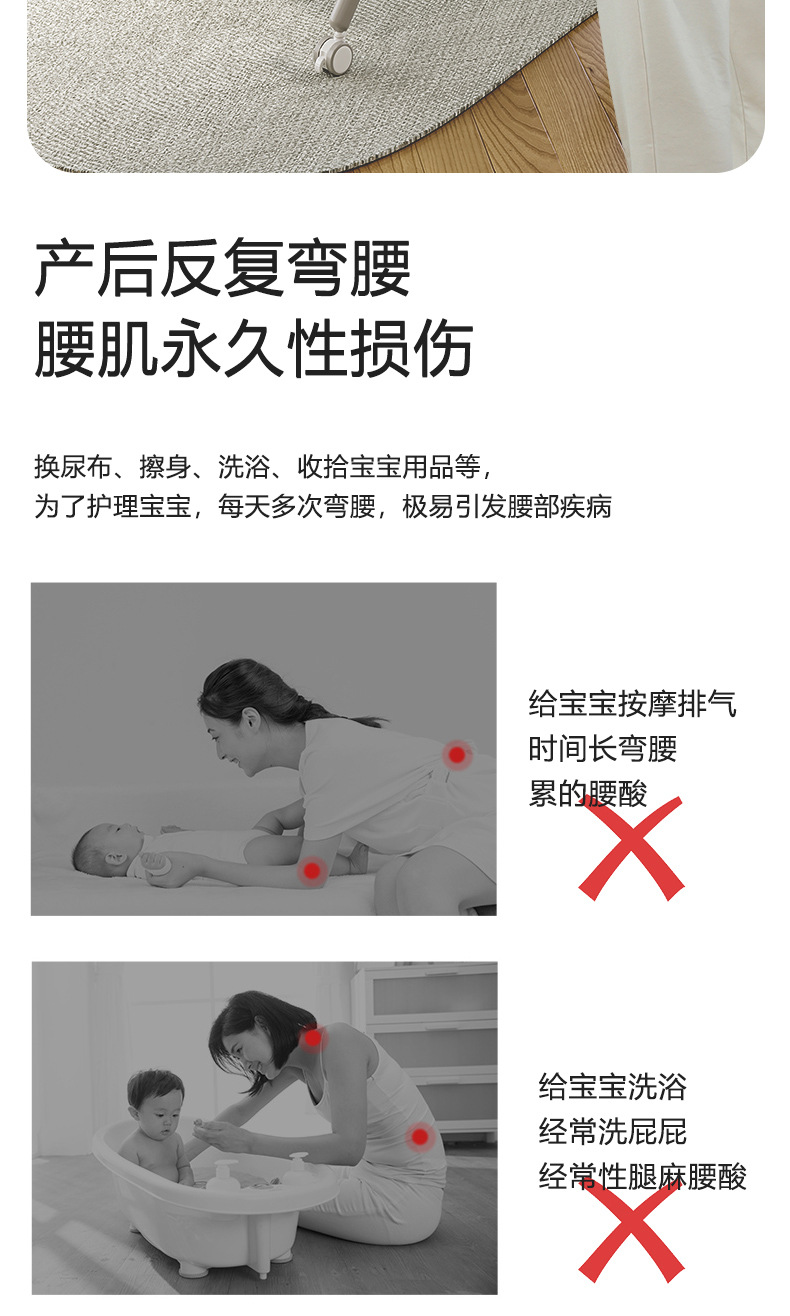 产后反复弯腰
腰肌永久性损伤

换尿布、擦身、洗浴、收拾宝宝用品等，
为了护理宝宝，每天多次弯腰，极易引发腰部疾病

给宝宝按摩排气
时间长弯腰
累的腰酸

给宝宝洗浴
经常洗屁屁
经常性腿麻腰酸