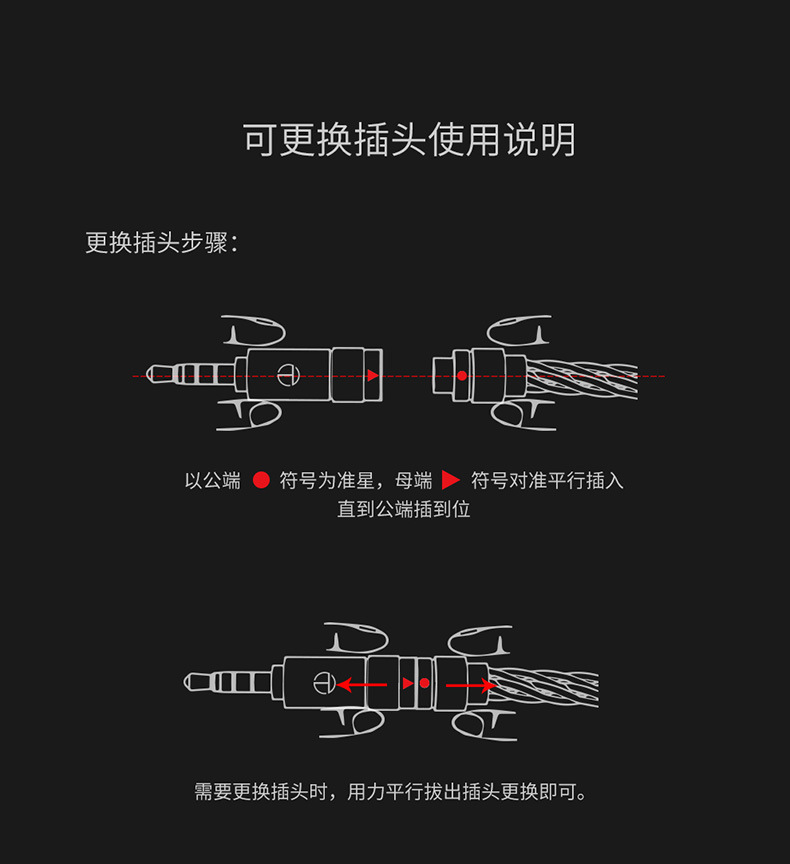 可更换插头使用说明

更换插头步骤：

以公端 ● 符号为准星，母端 ▶ 符号对准平行插入
直到公端插到位

需要更换插头时，用力平行拔出插头更换即可。