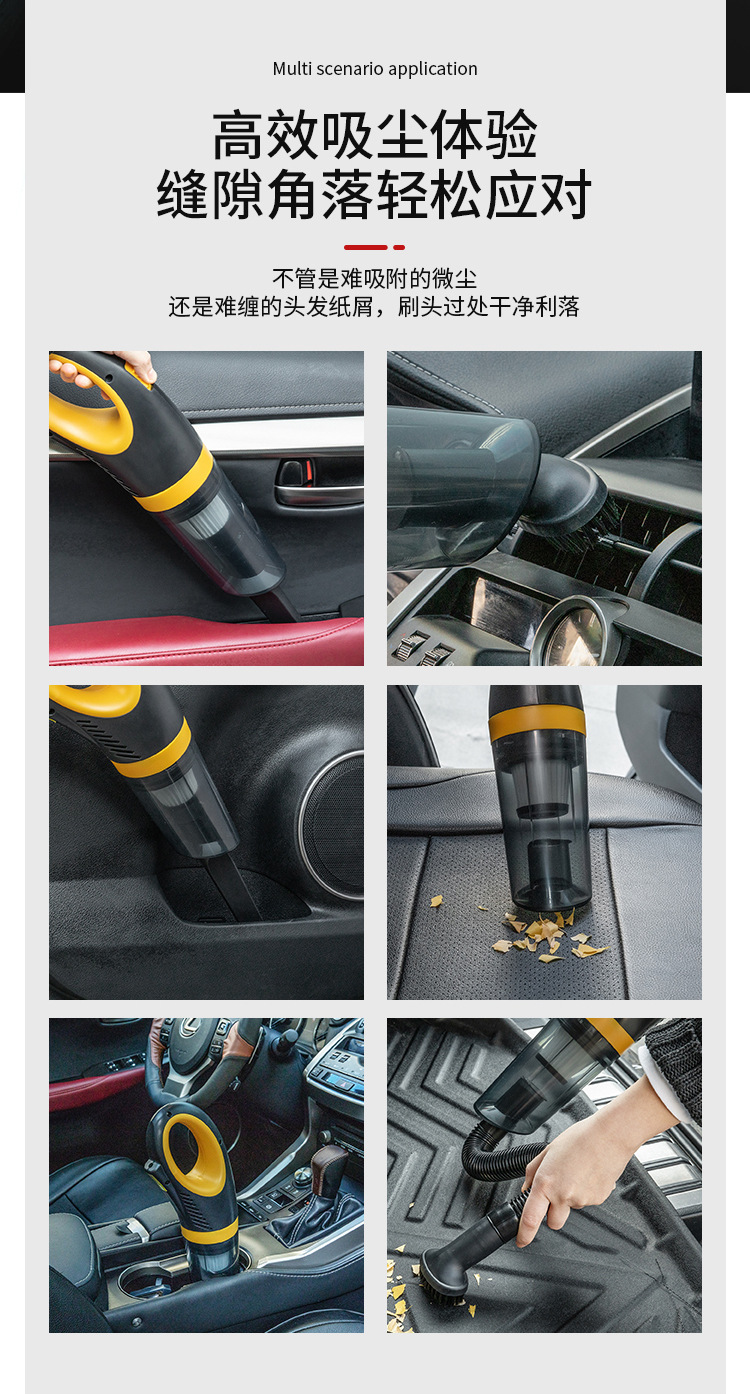 Multi scenario application

高效吸尘体验
缝隙角落轻松应对

不管是难吸附的微尘
还是难缠的头发纸屑，刷头过处干净利落