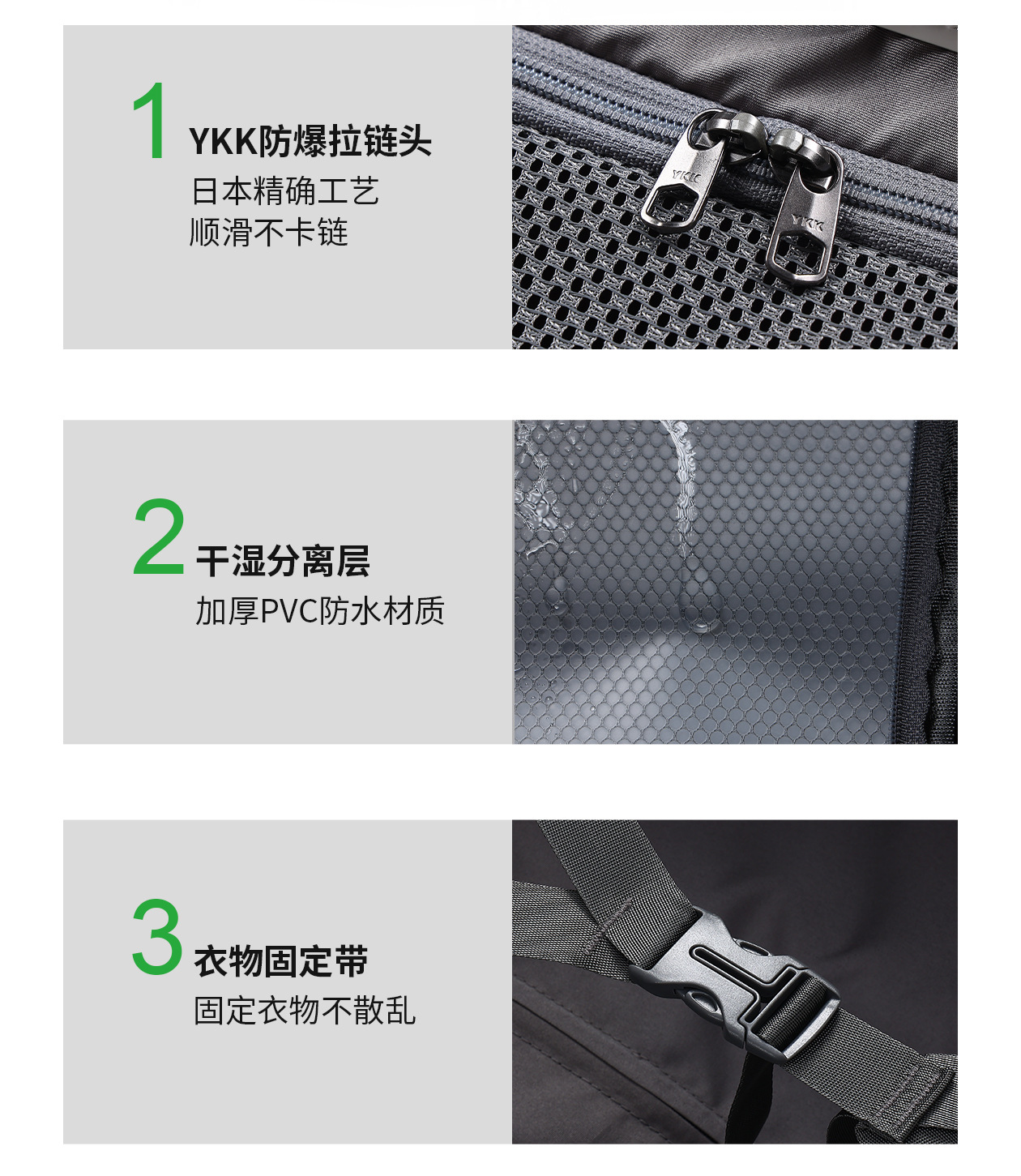 1 YKK防爆拉链头
日本精确工艺
顺滑不卡链

YKK YKK

2 干湿分离层
加厚PVC防水材质

3 衣物固定带
固定衣物不散乱