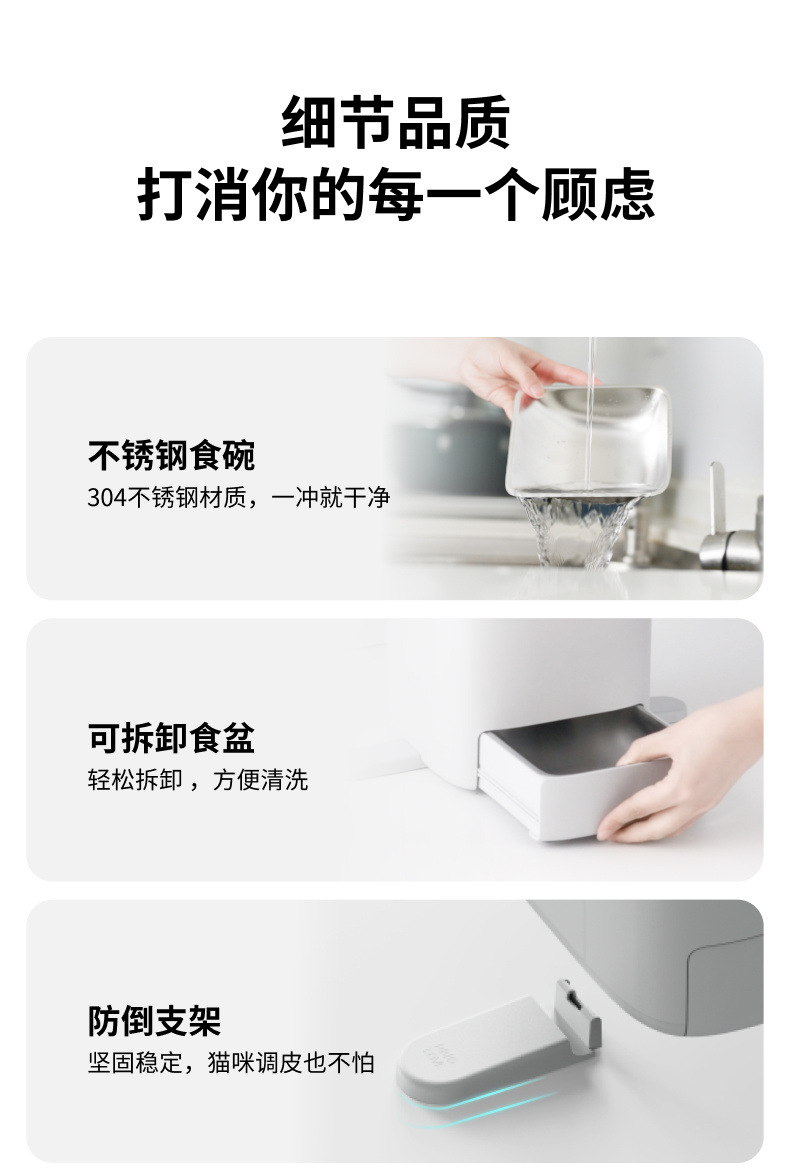 细节品质
打消你的每一个顾虑

不锈钢食碗
304不锈钢材质，一冲就干净

可拆卸食盆
轻松拆卸，方便清洗

防倒支架
坚固稳定，猫咪调皮也不怕