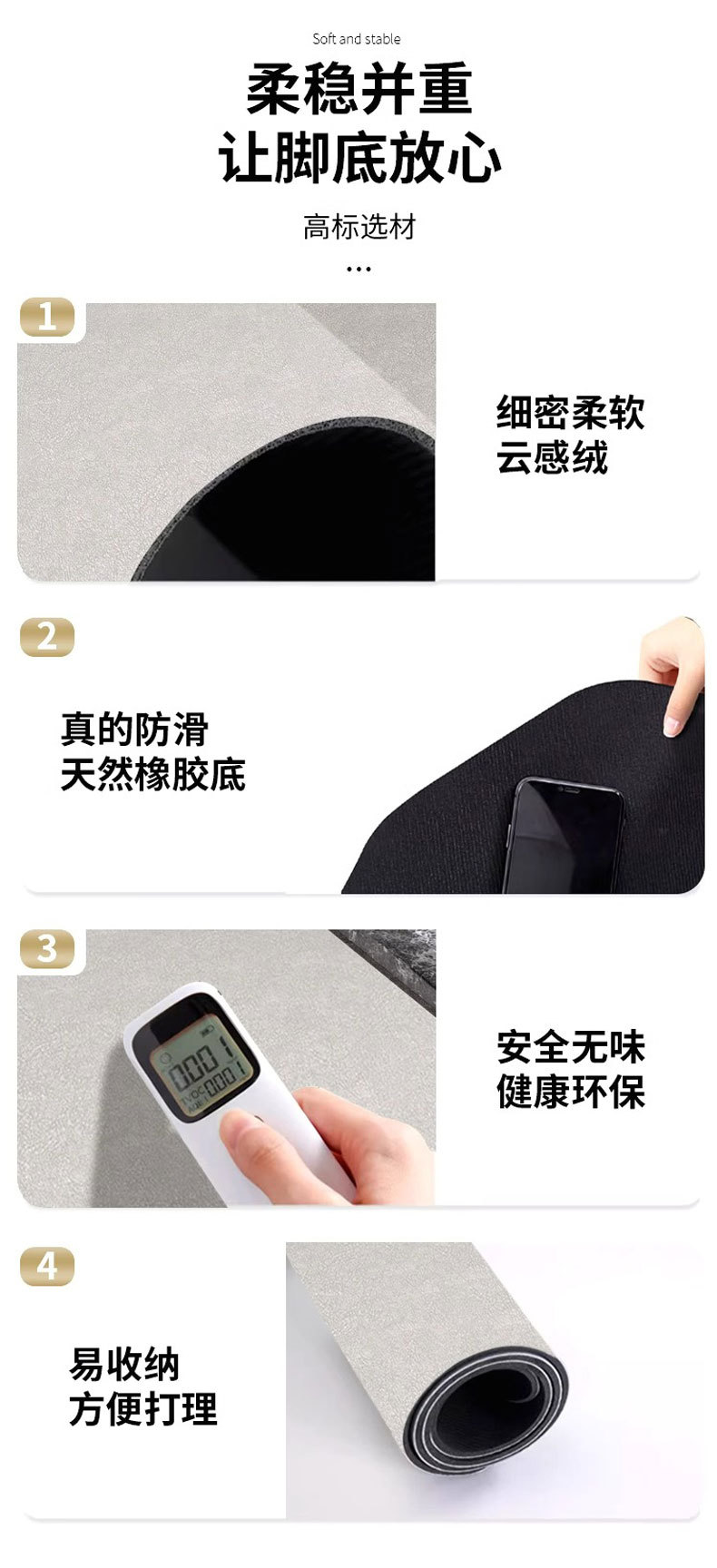 Soft and stable

柔稳并重
让脚底放心

高标选材

...

1

细密柔软
云感绒

2

真的防滑
天然橡胶底

3

0001
TVOC 0001

安全无味
健康环保

4

易收纳
方便打理