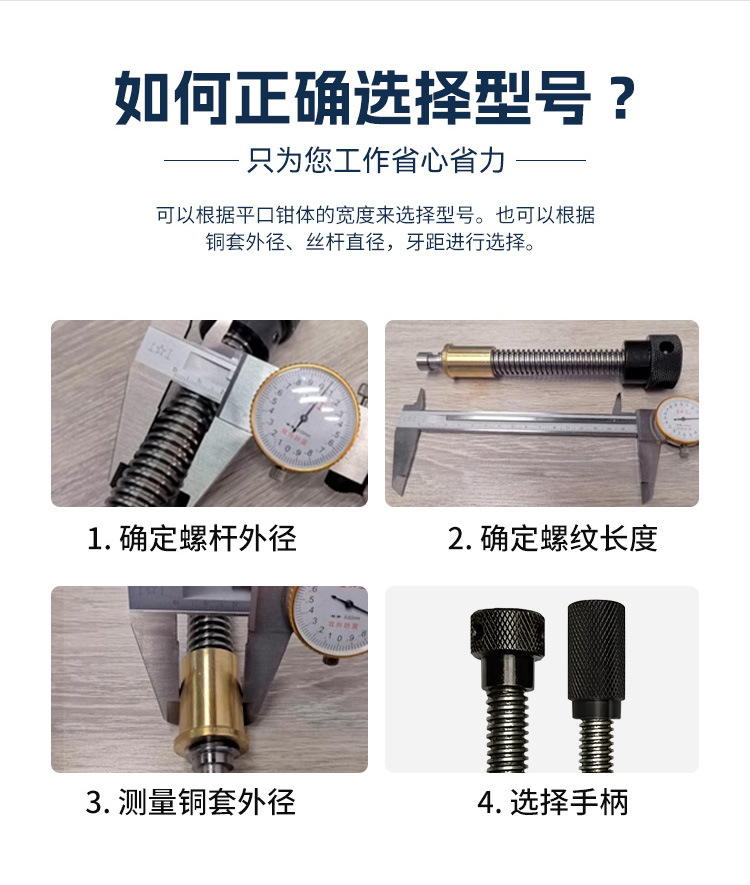 如何正确选择型号？

只为您工作省心省力

可以根据平口钳体的宽度来选择型号。也可以根据铜套外径、丝杆直径，牙距进行选择。

1. 确定螺杆外径

2. 确定螺纹长度

3. 测量铜套外径

4. 选择手柄