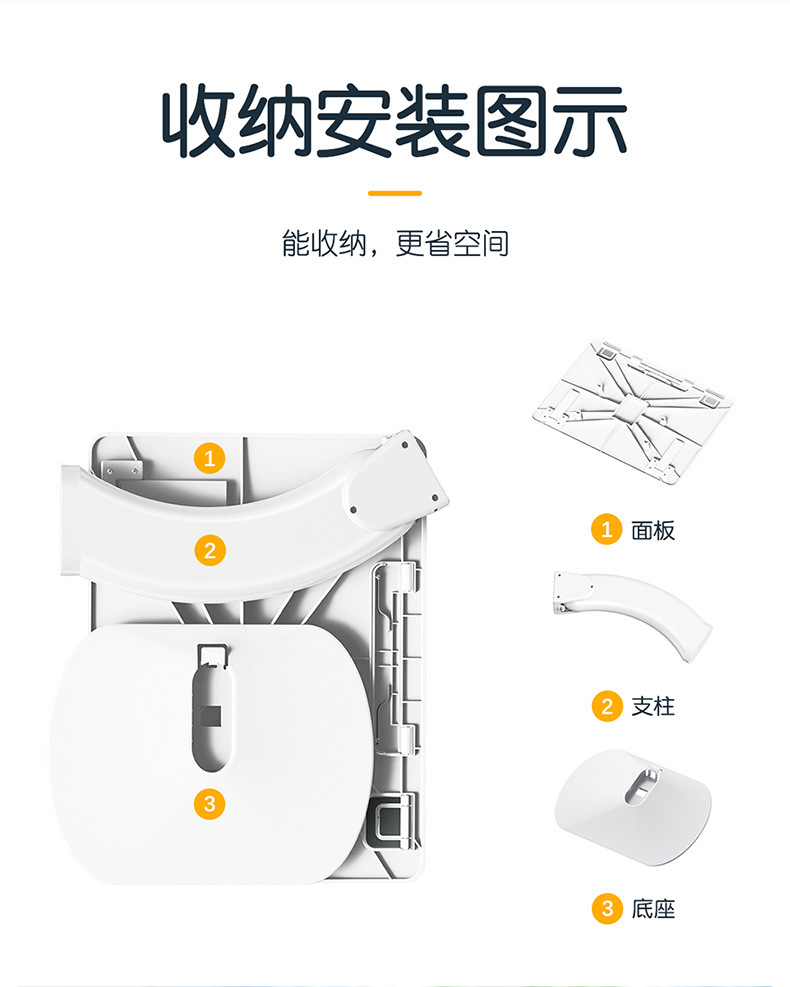 收纳安装图示

能收纳，更省空间

1

2

3

1 面板

2 支柱

3 底座