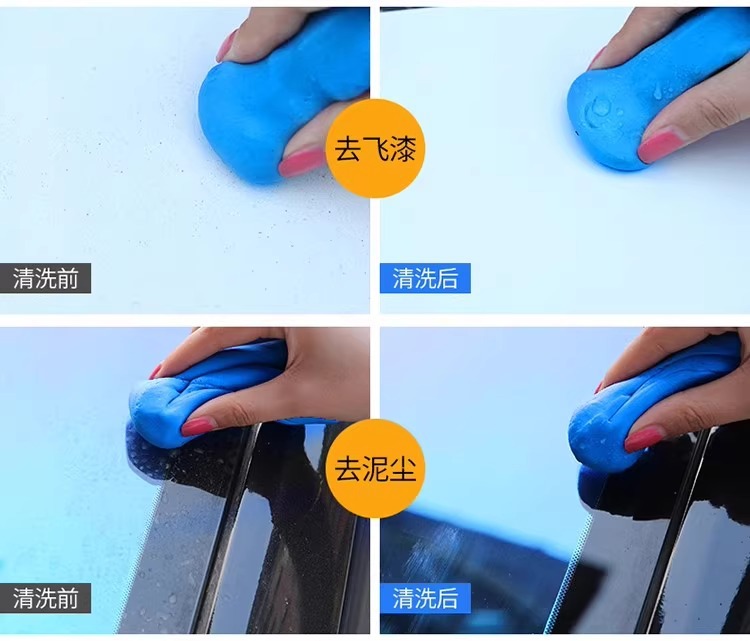 去飞漆

清洗前

清洗后

去泥尘

清洗前

清洗后