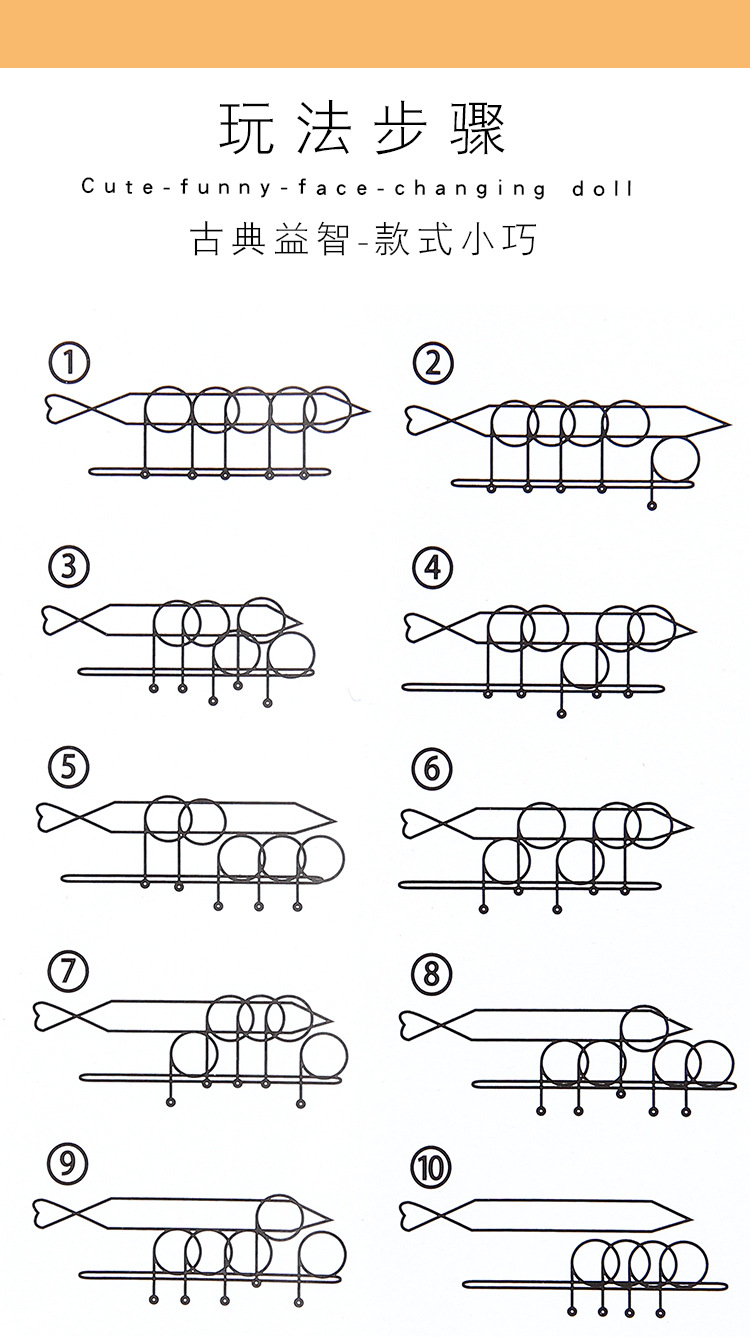 玩法步骤

Cute-funny-face-changing doll

古典益智-款式小巧

①

②

③

④

⑤

⑥

⑦

⑧

⑨

⑩