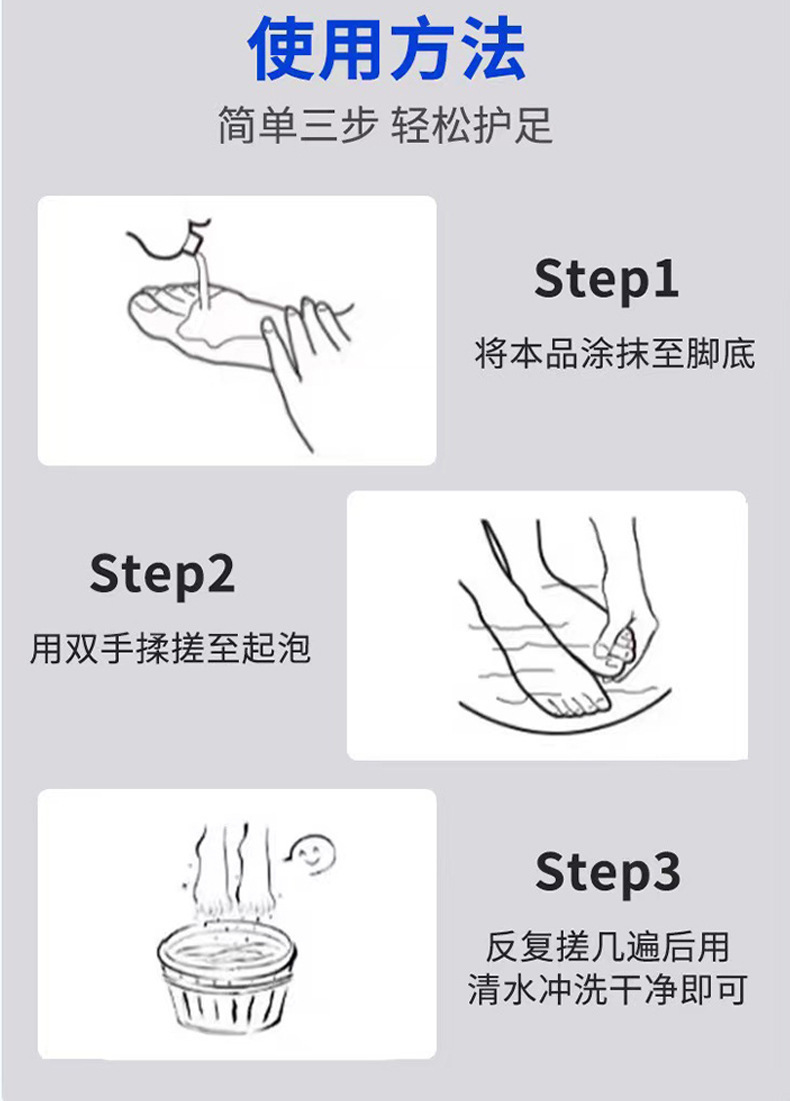 使用方法

简单三步 轻松护足

Step1

将本品涂抹至脚底

Step2

用双手揉搓至起泡

Step3

反复搓几遍后用清水冲洗干净即可