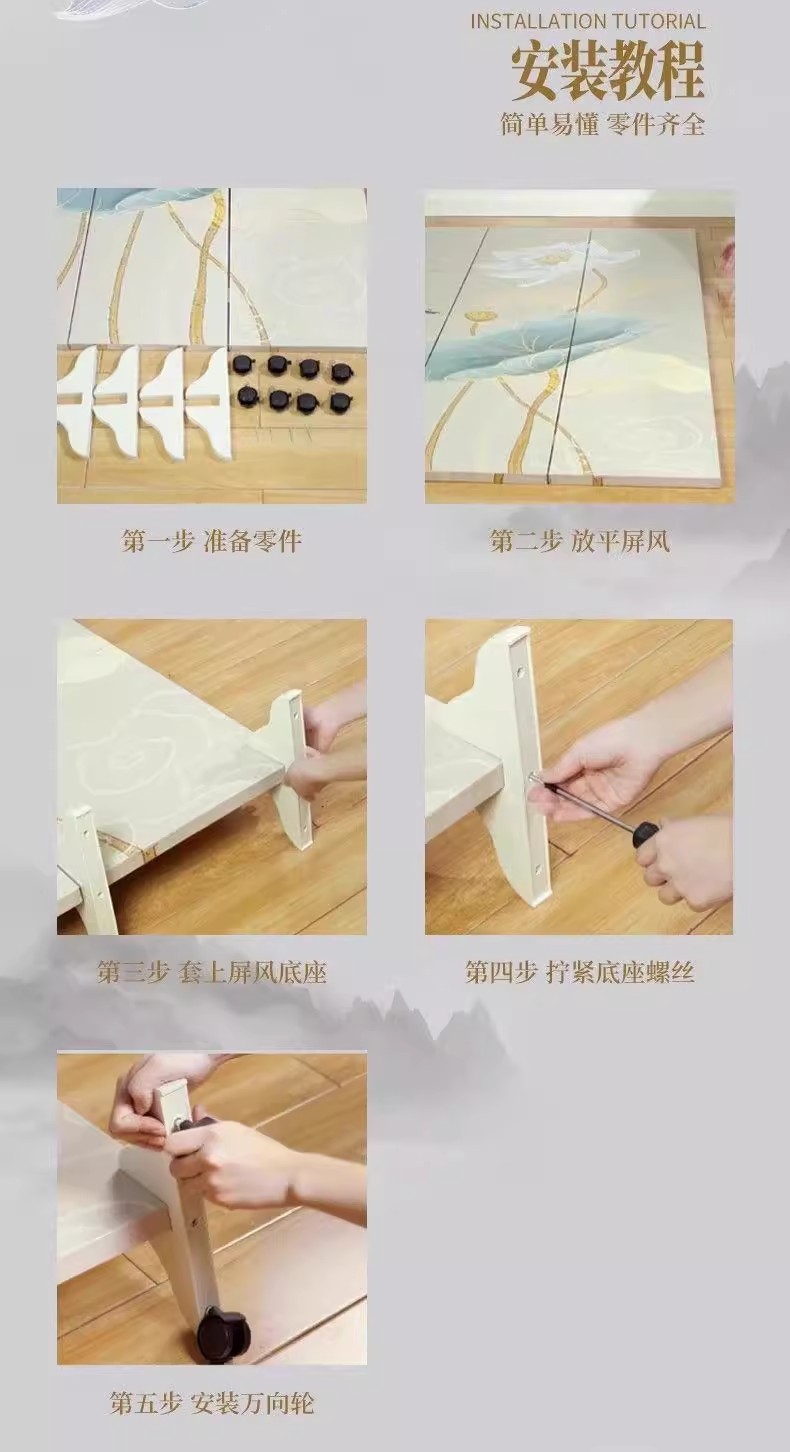 INSTALLATION TUTORIAL
安装教程
简单易懂 零件齐全

第一步 准备零件

第二步 放平屏风

第三步 套上屏风底座

第四步 拧紧底座螺丝

第五步 安装万向轮