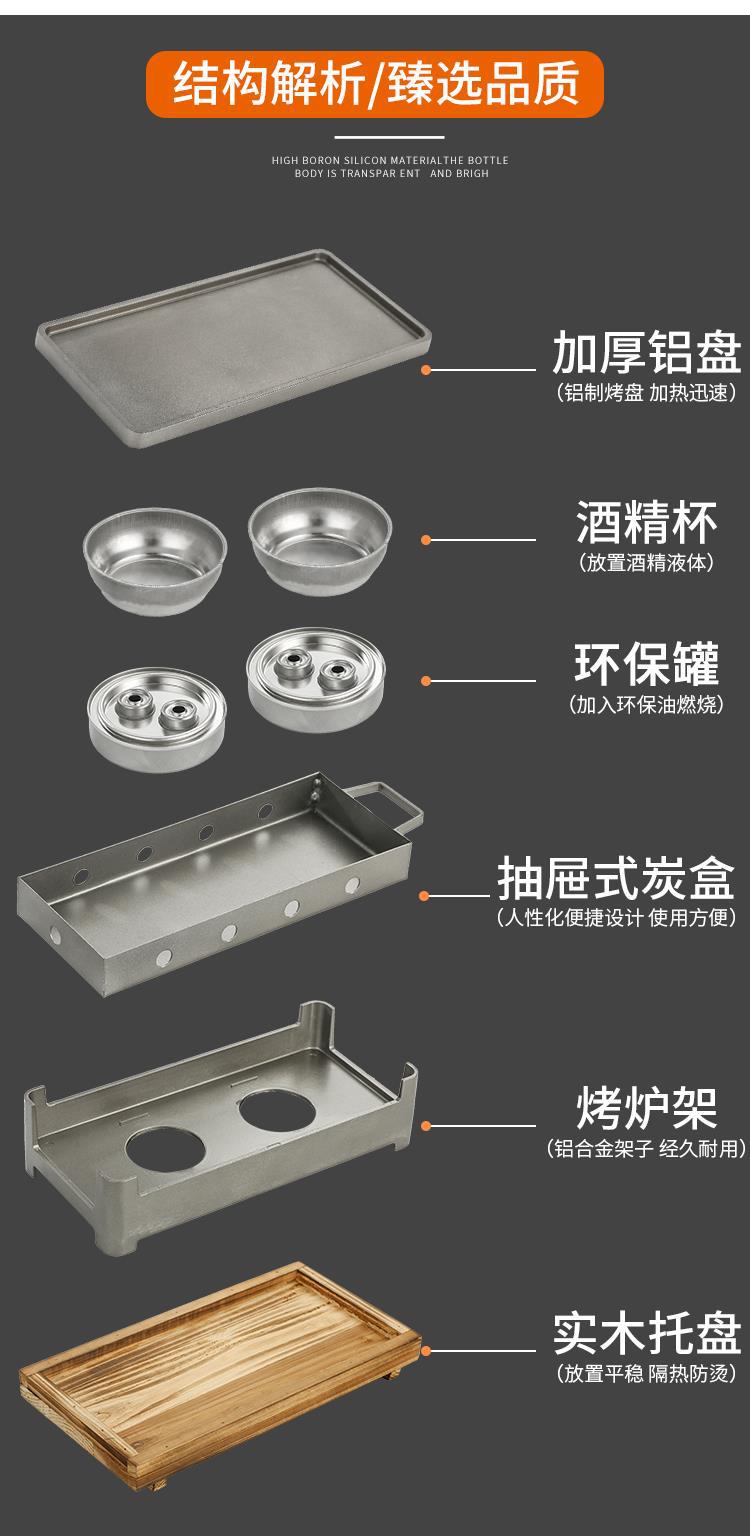 结构解析/臻选品质

HIGH BORON SILICON MATERIALTHE BOTTLE BODY IS TRANSPAR ENT AND BRIGH

加厚铝盘
(铝制烤盘 加热迅速)

酒精杯
(放置酒精液体)

环保罐
(加入环保油燃烧)

抽屉式炭盒
(人性化便捷设计 使用方便)

烤炉架
(铝合金架子 经久耐用)

实木托盘
(放置平稳 隔热防烫)