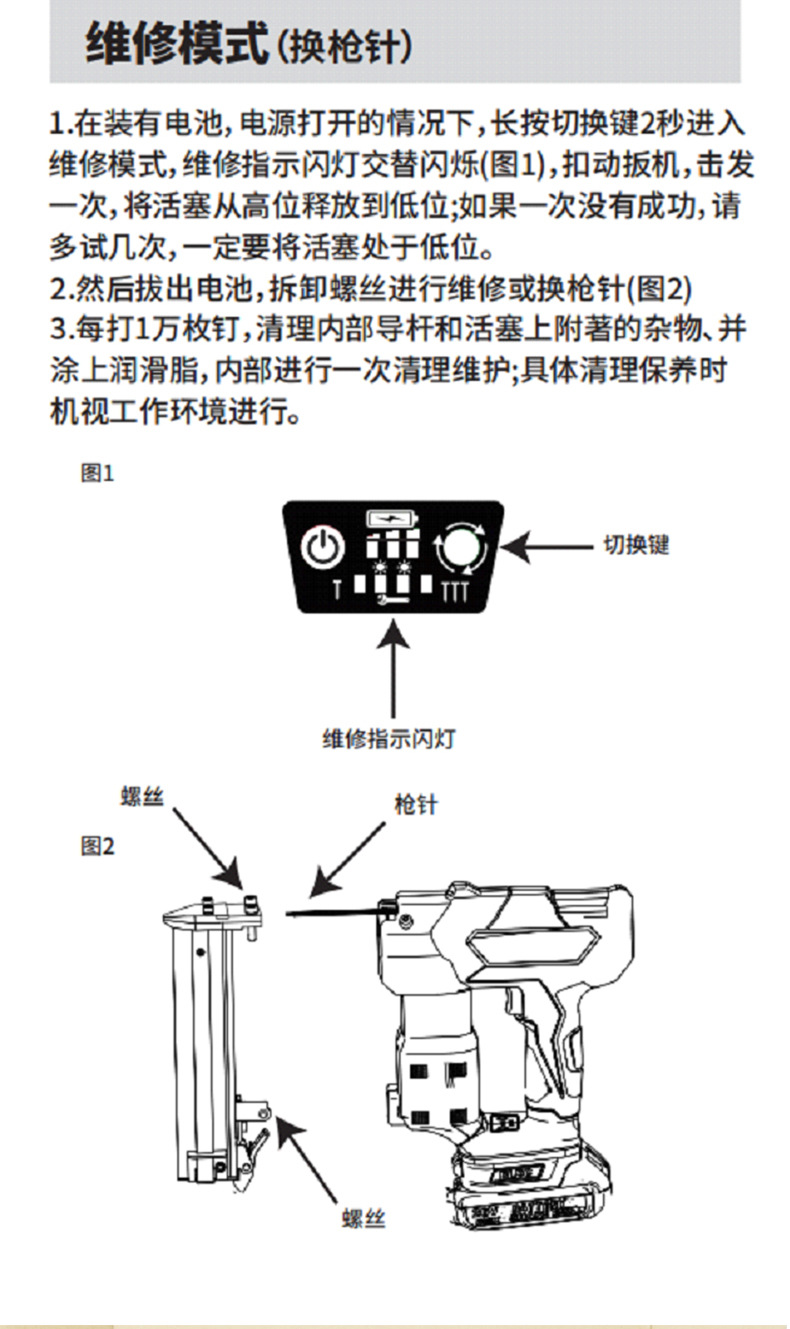 维修模式(换枪针)

1.在装有电池,电源打开的情况下,长按切换键2秒进入维修模式,维修指示闪灯交替闪烁(图1),扣动扳机,击发一次,将活塞从高位释放到低位;如果一次没有成功,请多试几次,一定要将活塞处于低位。
2.然后拔出电池,拆卸螺丝进行维修或换枪针(图2)
3.每打1万枚钉,清理内部导杆和活塞上附著的杂物、并涂上润滑脂,内部进行一次清理维护;具体清理保养时机视工作环境进行。

图1

切换键

维修指示闪灯

螺丝

枪针

图2

螺丝