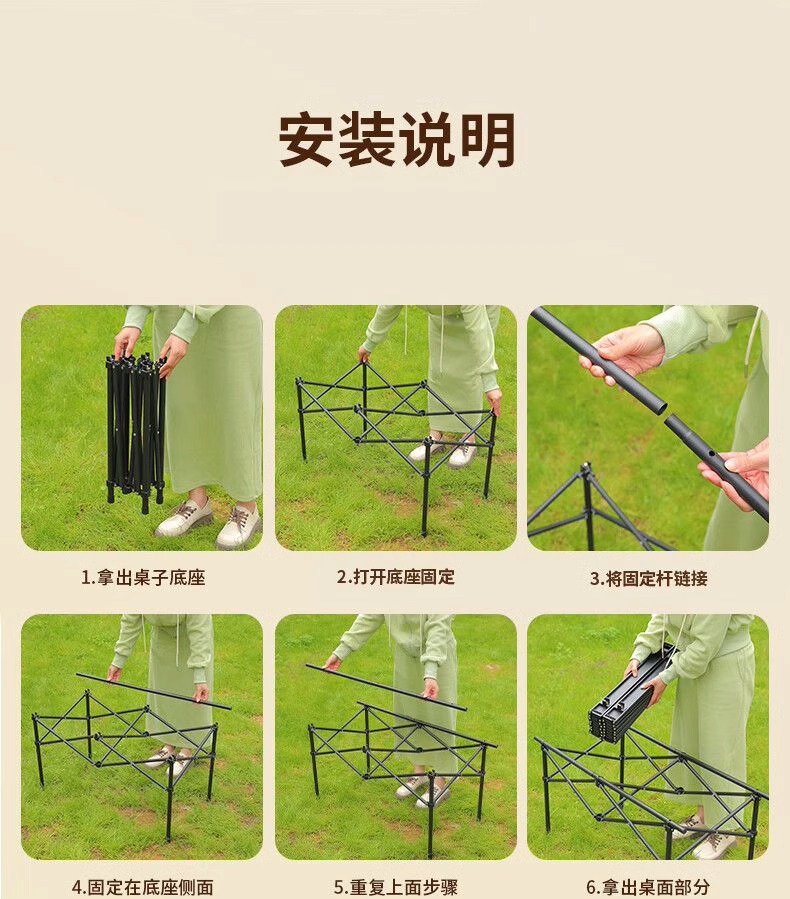 安装说明

1.拿出桌子底座

2.打开底座固定

3.将固定杆链接

4.固定在底座侧面

5.重复上面步骤

6.拿出桌面部分