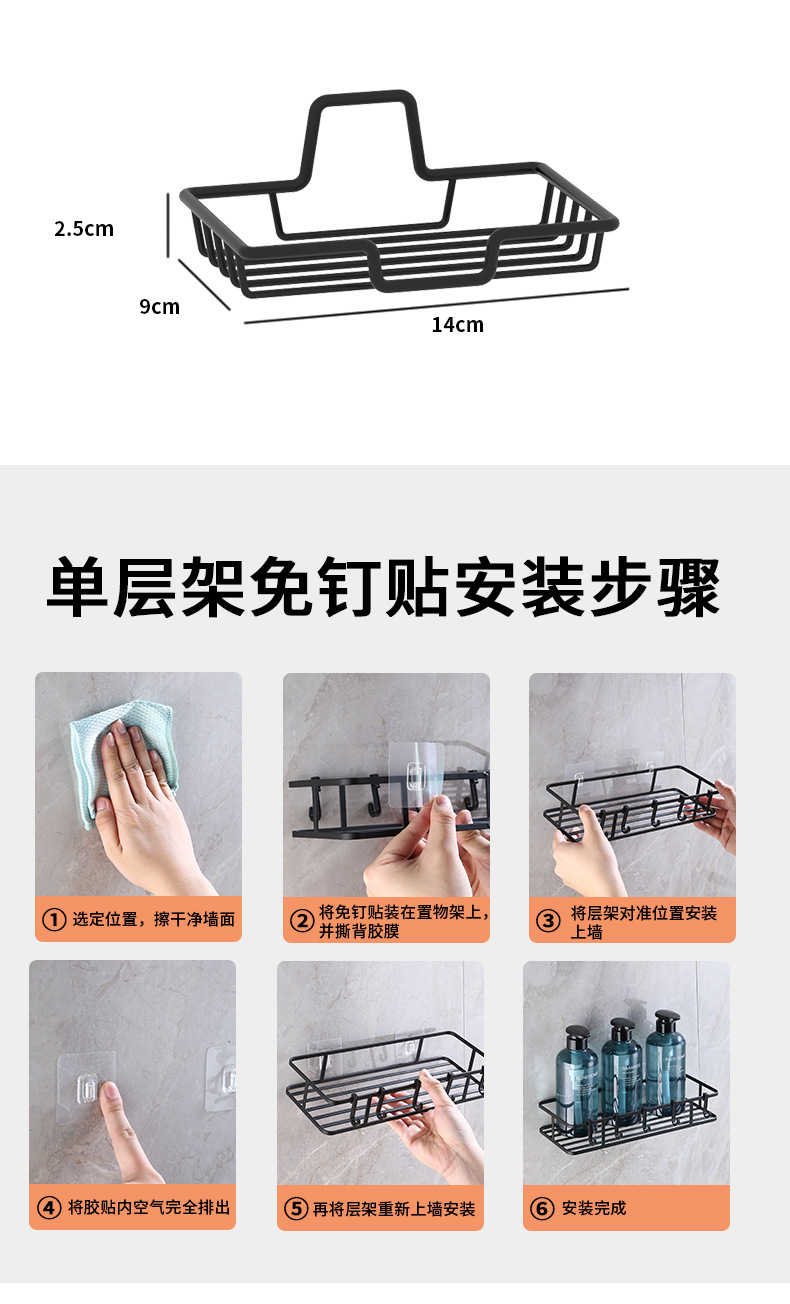 2.5cm

9cm

14cm

单层架免钉贴安装步骤

① 选定位置，擦干净墙面

② 将免钉贴装在置物架上，并撕背胶膜

③ 将层架对准位置安装上墙

④ 将胶贴内空气完全排出

⑤ 再将层架重新上墙安装

⑥ 安装完成